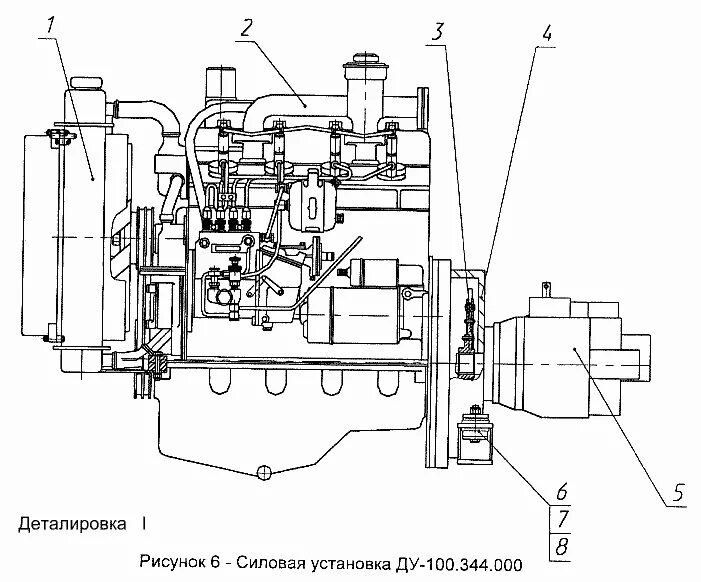 1
2
3
4
5
6
7
8

Деталировка I

Рисунок 6 - Силовая установка ДУ-100.344.000