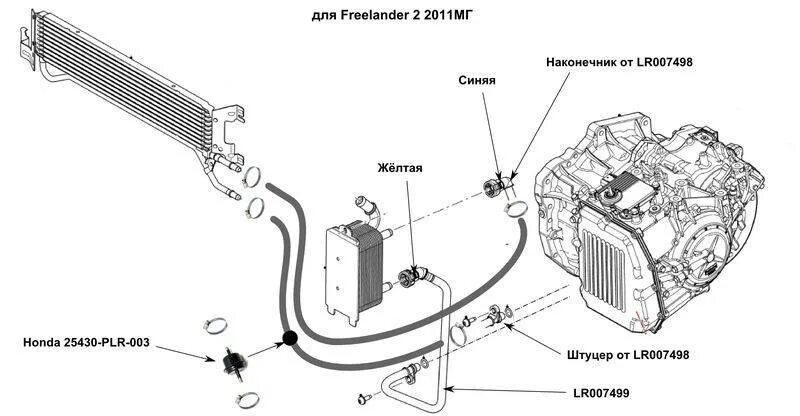 для Freelander 2 2011МГ

Наконечник от LR007498

Синяя

Жёлтая

Honda 25430-PLR-003

Штуцер от LR007498

LR007499