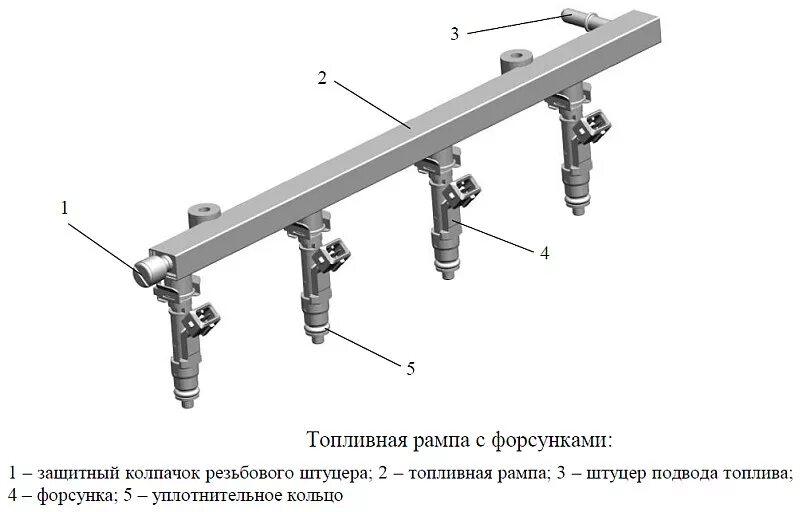 3

2

1

4

5

Топливная рампа с форсунками:

1 – защитный колпачок резьбового штуцера; 2 – топливная рампа; 3 – штуцер подвода топлива; 4 – форсунка; 5 – уплотнительное кольцо