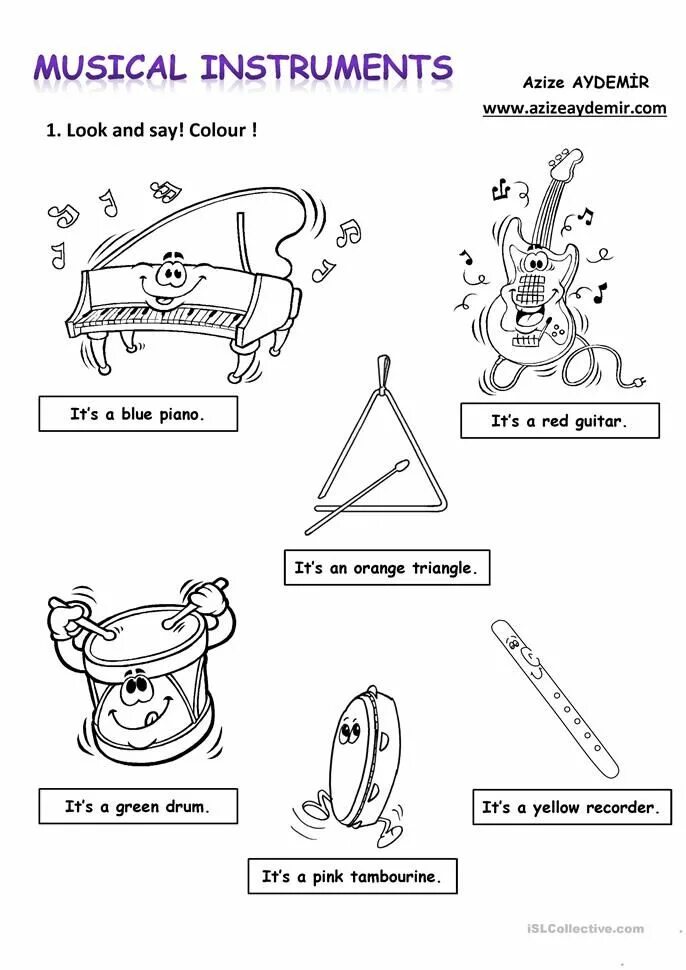 MUSICAL INSTRUMENTS

Azize AYDEMİR
www.azizeaydemir.com

1. Look and say! Colour !

It's a blue piano.

It's a red guitar.

It's an orange triangle.

It's a green drum.

It's a yellow recorder.

It's a pink tambourine.

iSLCollective.com