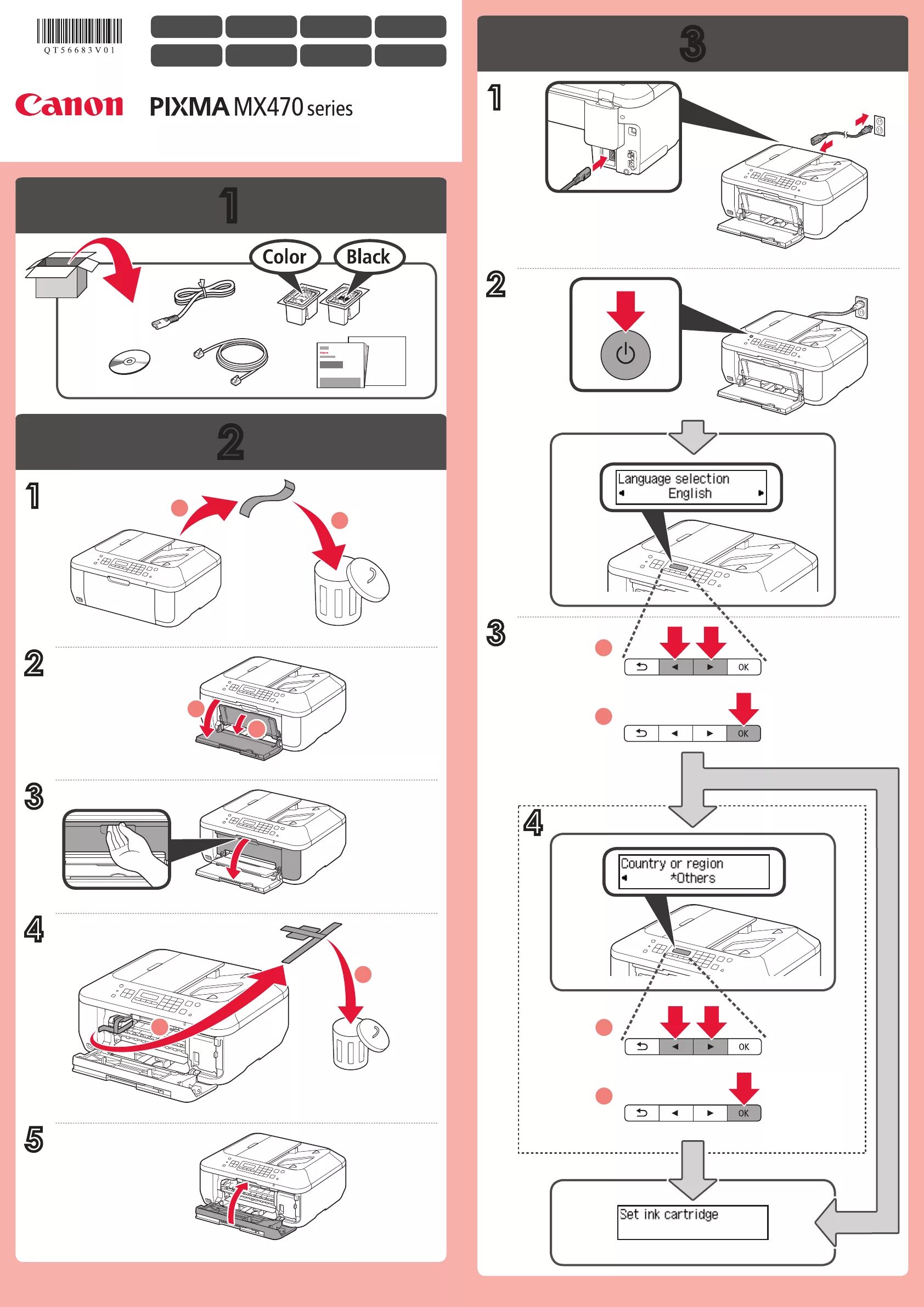 QT56683V01

Canon PIXMA MX470 series

1

Color Black

2

1

2

3

4

5

3

1

2

Language selection
English

3

OK

OK

4

Country or region
*Others

OK

OK

Set ink cartridge