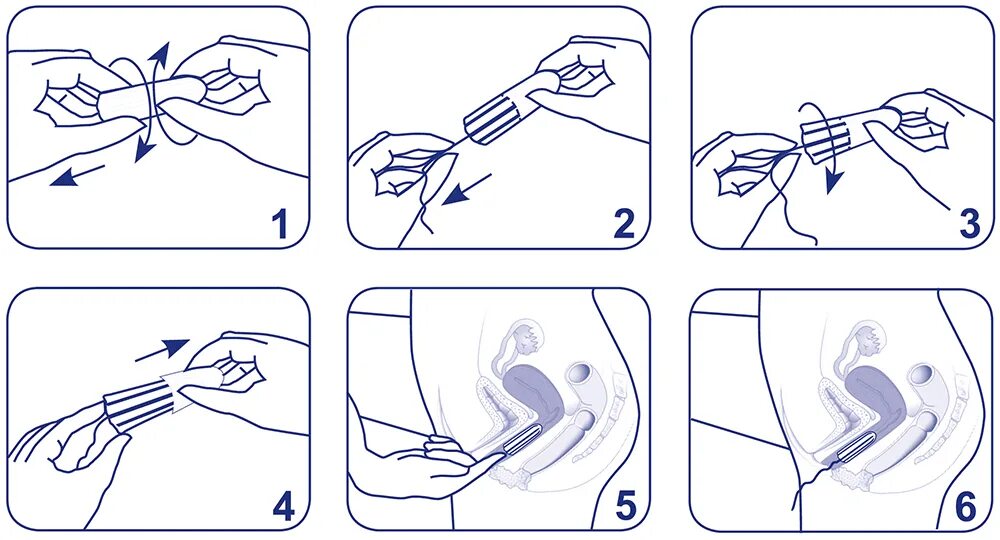 1

2

3

4

5

6