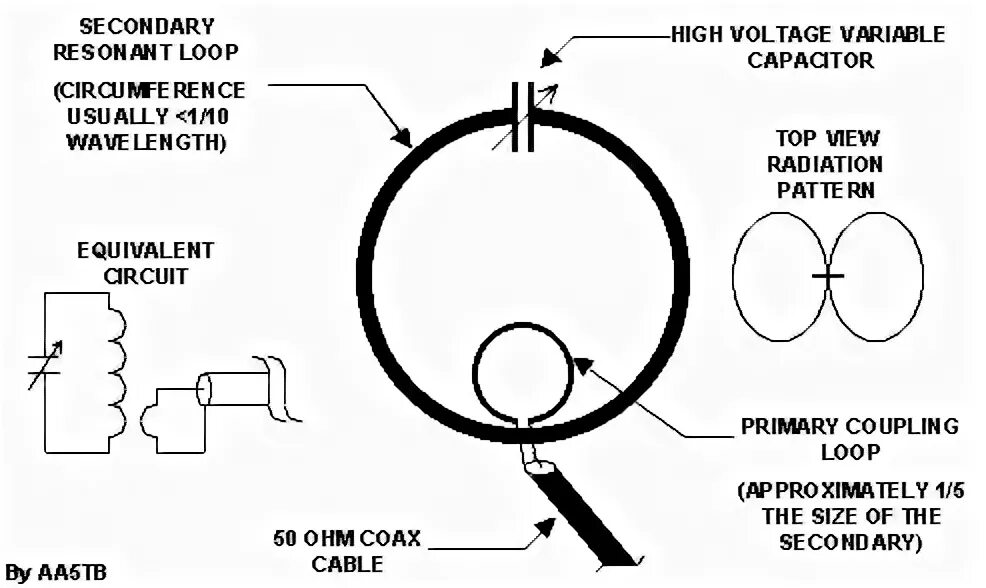 SECONDARY RESONANT LOOP

(CIRCUMFERENCE USUALLY <1/10 WAVELENGTH)

HIGH VOLTAGE VARIABLE CAPACITOR

TOP VIEW RADIATION PATTERN

EQUIVALENT CIRCUIT

PRIMARY COUPLING LOOP

(APPROXIMATELY 1/5 THE SIZE OF THE SECONDARY)

50 OHM COAX CABLE

By AA5TB