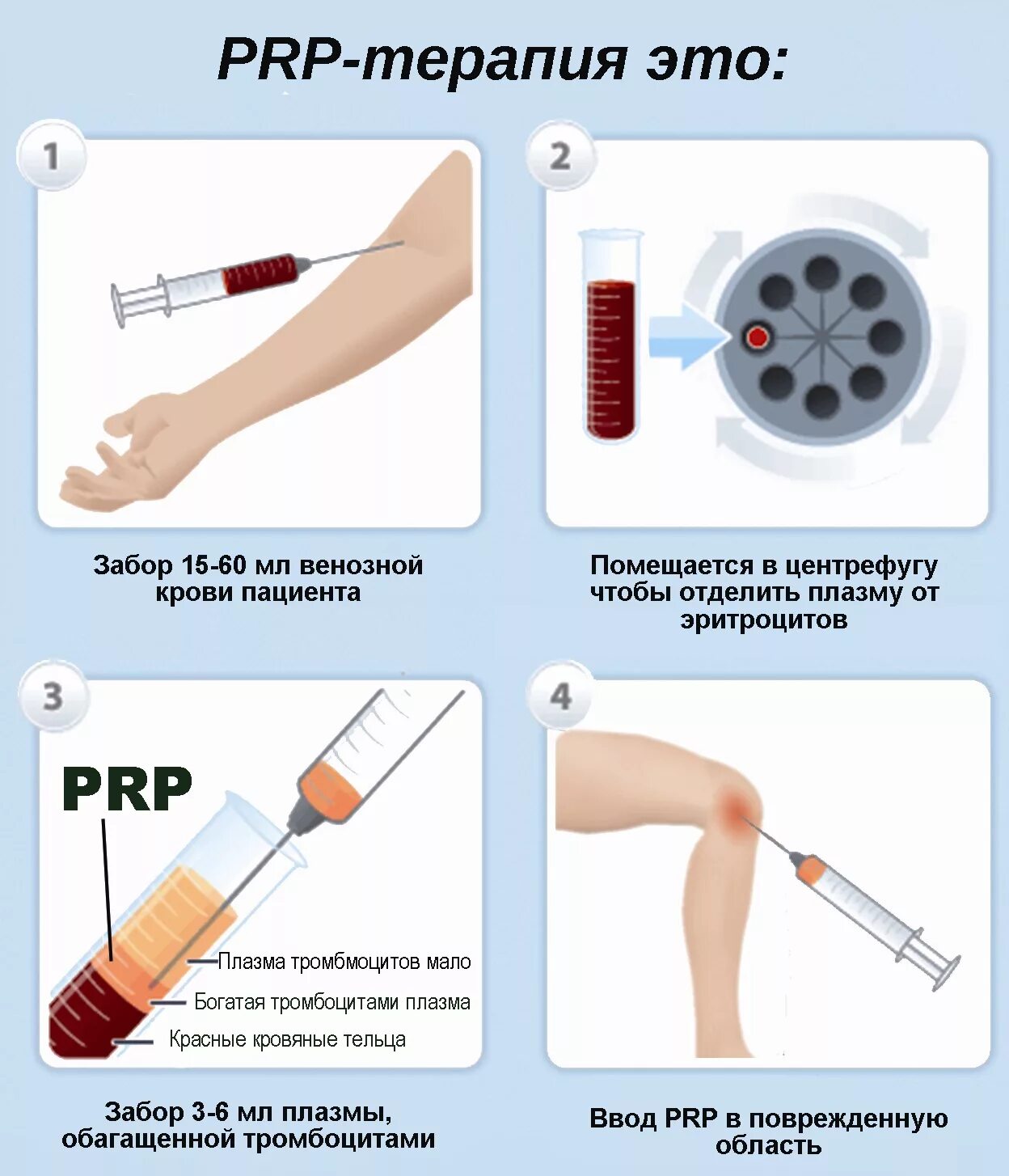 PRP-терапия это:

1

Забор 15-60 мл венозной крови пациента

2

Помещается в центрефугу чтобы отделить плазму от эритроцитов

3

PRP

Плазма тромбмоцитов мало

Богатая тромбоцитами плазма

Красные кровяные тельца

Забор 3-6 мл плазмы, обагащенной тромбоцитами

4

Ввод PRP в поврежденную область