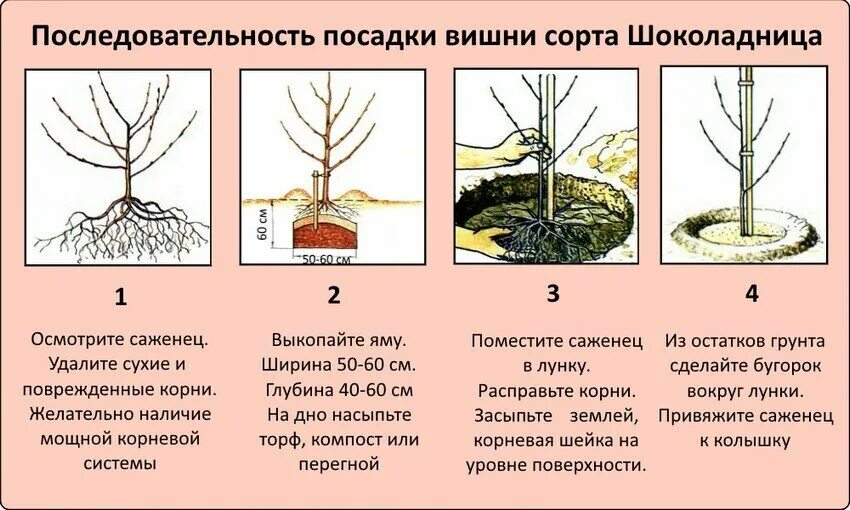 Последовательность посадки вишни сорта Шоколадница

60 см

50-60 см

1

Осмотрите саженец. Удалите сухие и поврежденные корни. Желательно наличие мощной корневой системы

2

Выкопайте яму. Ширина 50-60 см. Глубина 40-60 см На дно насыпьте торф, компост или перегной

3

Поместите саженец в лунку. Расправьте корни. Засыпьте землей, корневая шейка на уровне поверхности.

4

Из остатков грунта сделайте бугорок вокруг лунки. Привяжите саженец к колышку