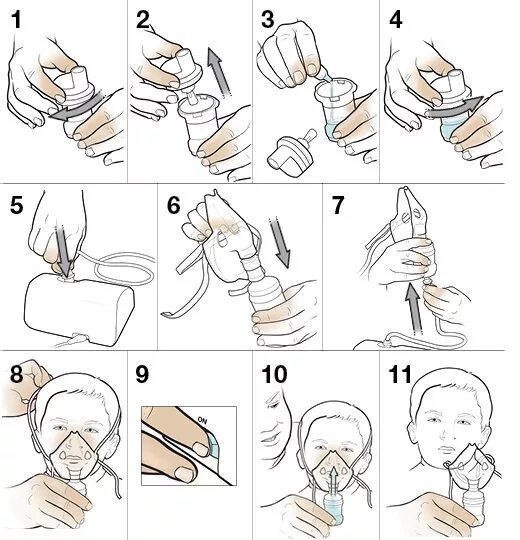 1
2
3
4
5
6
7
8
9
ON
10
11