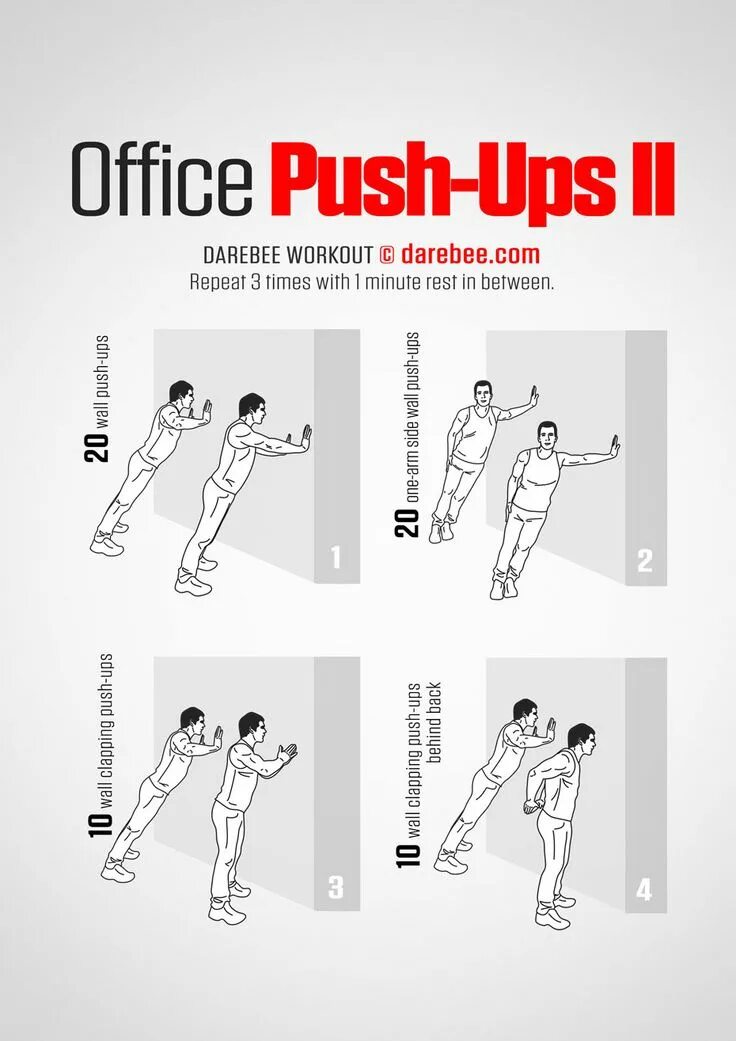 Office Push-Ups II

DAREBEE WORKOUT © darebee.com
Repeat 3 times with 1 minute rest in between.

20 wall push-ups
1

20 one-arm side wall push-ups
2

10 wall clapping push-ups
3

10 wall clapping push-ups behind back
4