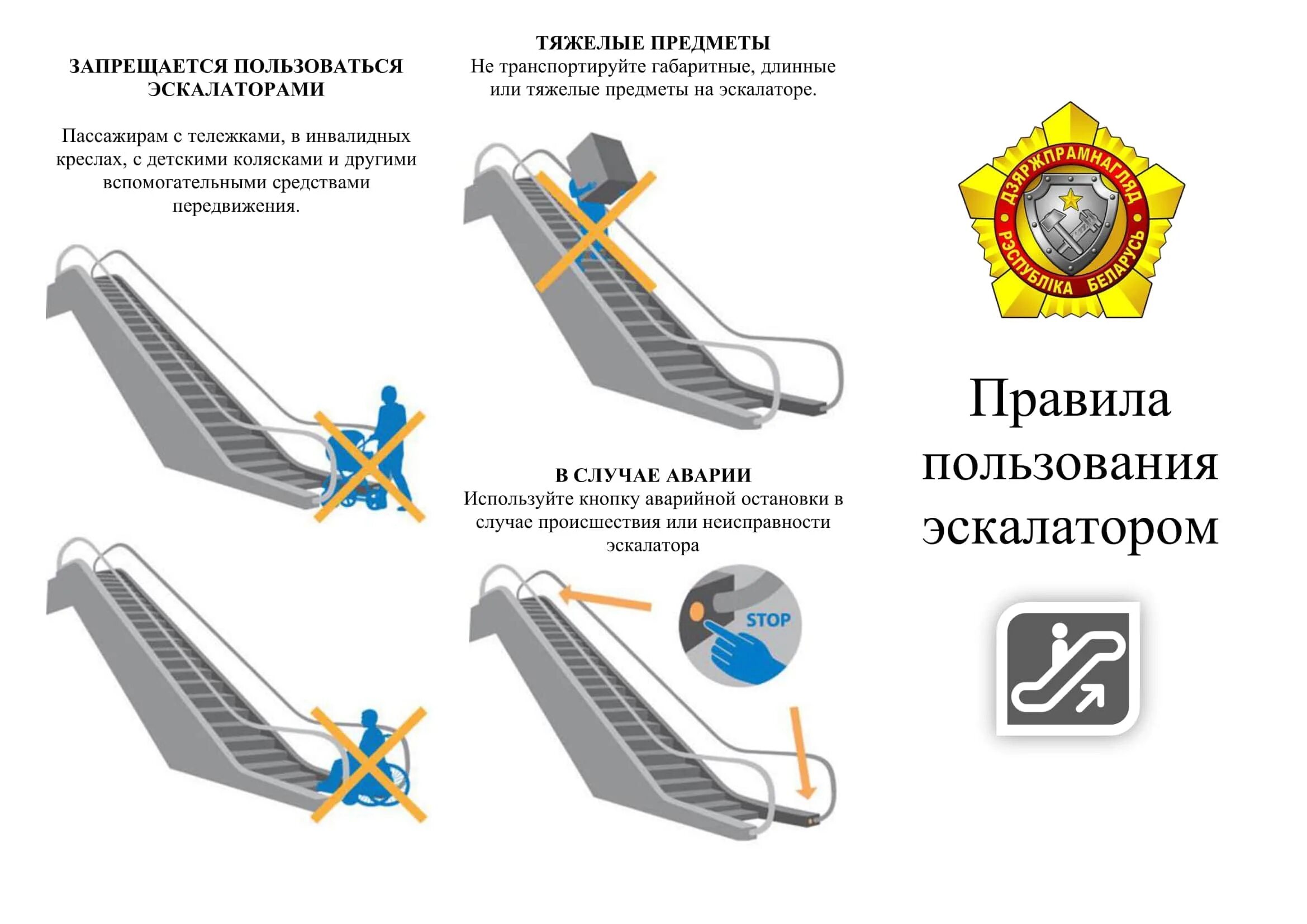 ЗАПРЕЩАЕТСЯ ПОЛЬЗОВАТЬСЯ ЭСКАЛАТОРАМИ

Пассажирам с тележками, в инвалидных креслах, с детскими колясками и другими вспомогательными средствами передвижения.

ТЯЖЕЛЫЕ ПРЕДМЕТЫ
Не транспортируйте габаритные, длинные или тяжелые предметы на эскалаторе.

В СЛУЧАЕ АВАРИИ
Используйте кнопку аварийной остановки в случае происшествия или неисправности эскалатора

STOP

ДЗЯРЖПРАМНАГЛЯД
РЭСПУБЛІКА БЕЛАРУСЬ

Правила пользования эскалатором