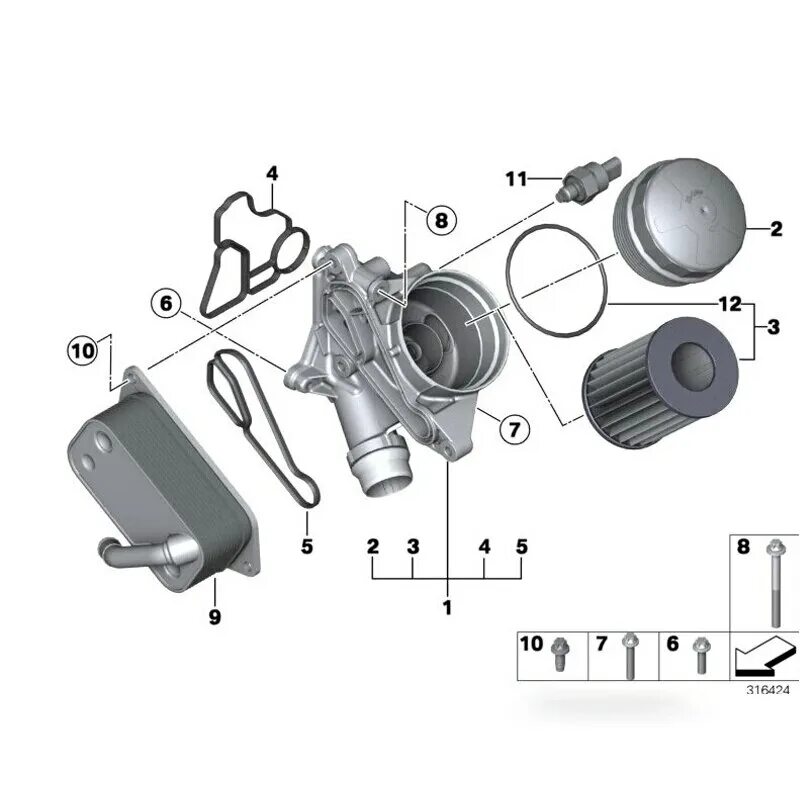 4
11
8
2
6
12
3
10
7
5
2 3 4 5
1
9
8
10
7
6
316424