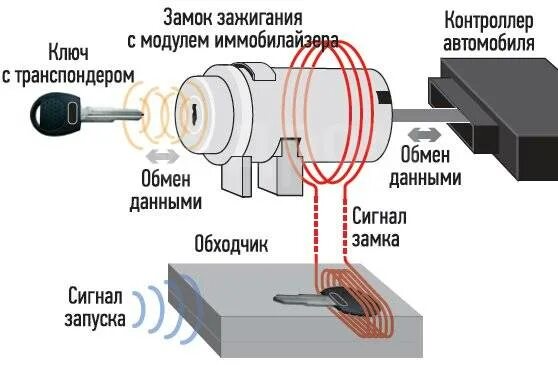 Замок зажигания с модулем иммобилайзера

Контроллер автомобиля

Ключ с транспондером

Обмен данными

Обмен данными

Сигнал замка

Обходчик

Сигнал запуска