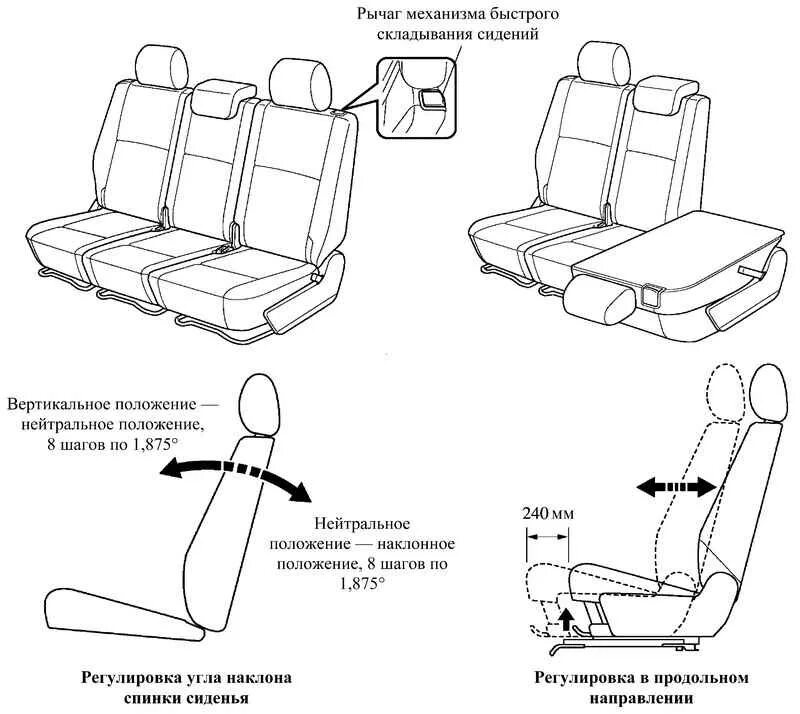 Рычаг механизма быстрого складывания сидений

Вертикальное положение — нейтральное положение, 8 шагов по 1,875°

Нейтральное положение — наклонное положение, 8 шагов по 1,875°

240 мм

Регулировка угла наклона спинки сиденья

Регулировка в продольном направлении