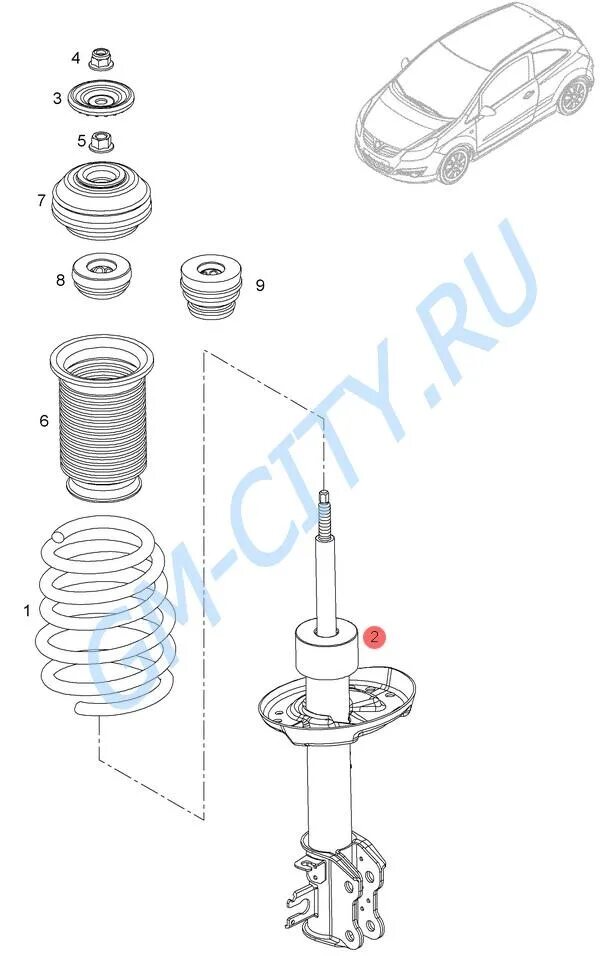 4
3
5
7
8
9
6
1
2
GM-CITY.RU