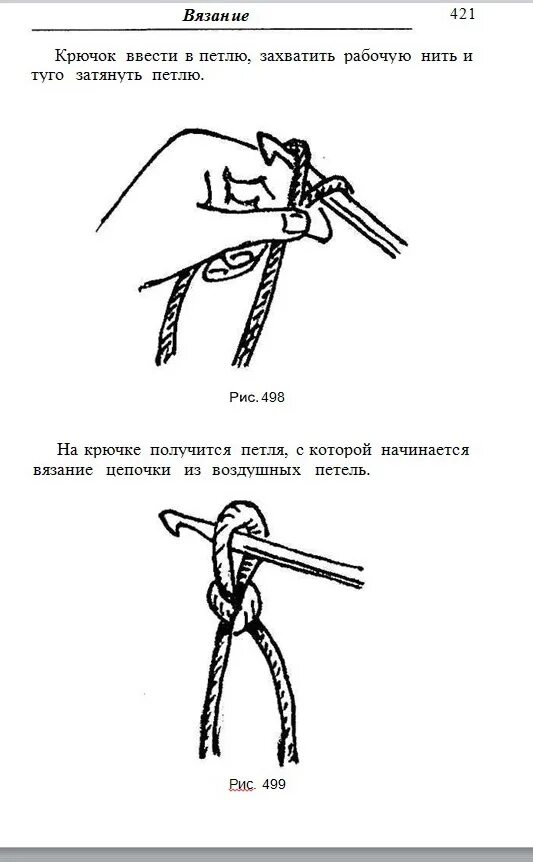 Вязание 421

Крючок ввести в петлю, захватить рабочую нить и туго затянуть петлю.

Рис. 498

На крючке получится петля, с которой начинается вязание цепочки из воздушных петель.

Рис. 499