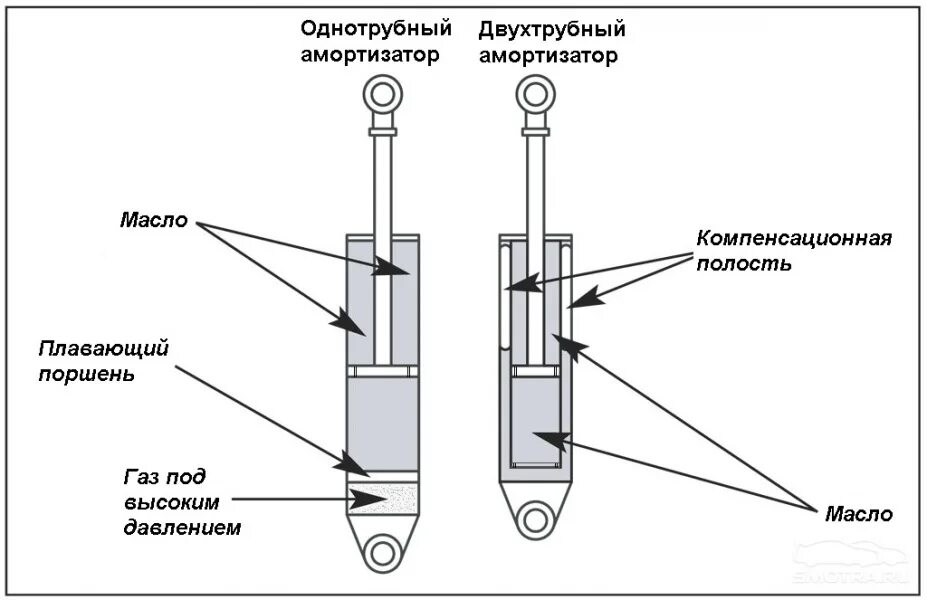 Однотрубный амортизатор

Двухтрубный амортизатор

Масло

Компенсационная полость

Плавающий поршень

Газ под высоким давлением

Масло

SMOTRA.RU