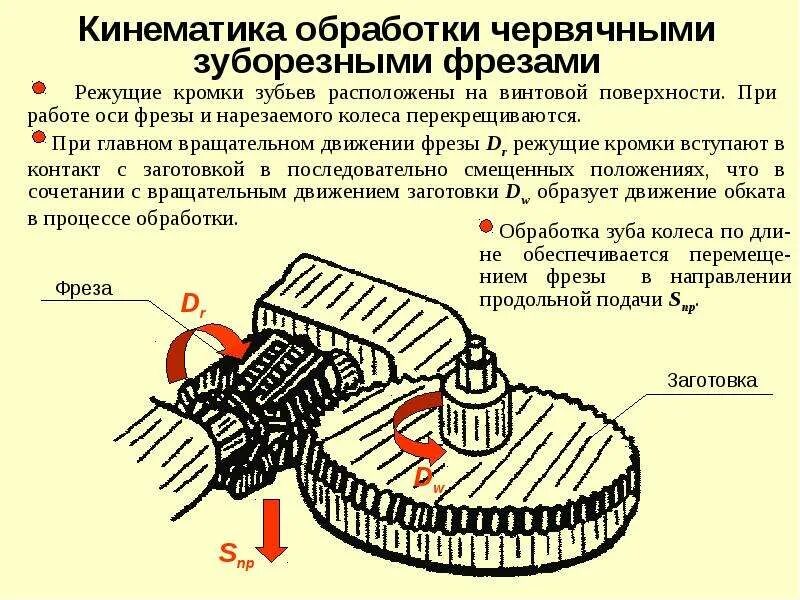 Кинематика обработки червячными зуборезными фрезами

Режущие кромки зубьев расположены на винтовой поверхности. При работе оси фрезы и нарезаемого колеса перекрещиваются.

При главном вращательном движении фрезы $D_r$ режущие кромки вступают в контакт с заготовкой в последовательно смещенных положениях, что в сочетании с вращательным движением заготовки $D_w$ образует движение обката в процессе обработки.

Обработка зуба колеса по длине обеспечивается перемещением фрезы в направлении продольной подачи $S_{пр}$.

Фреза

$D_r$

Заготовка

$D_w$

$S_{пр}$