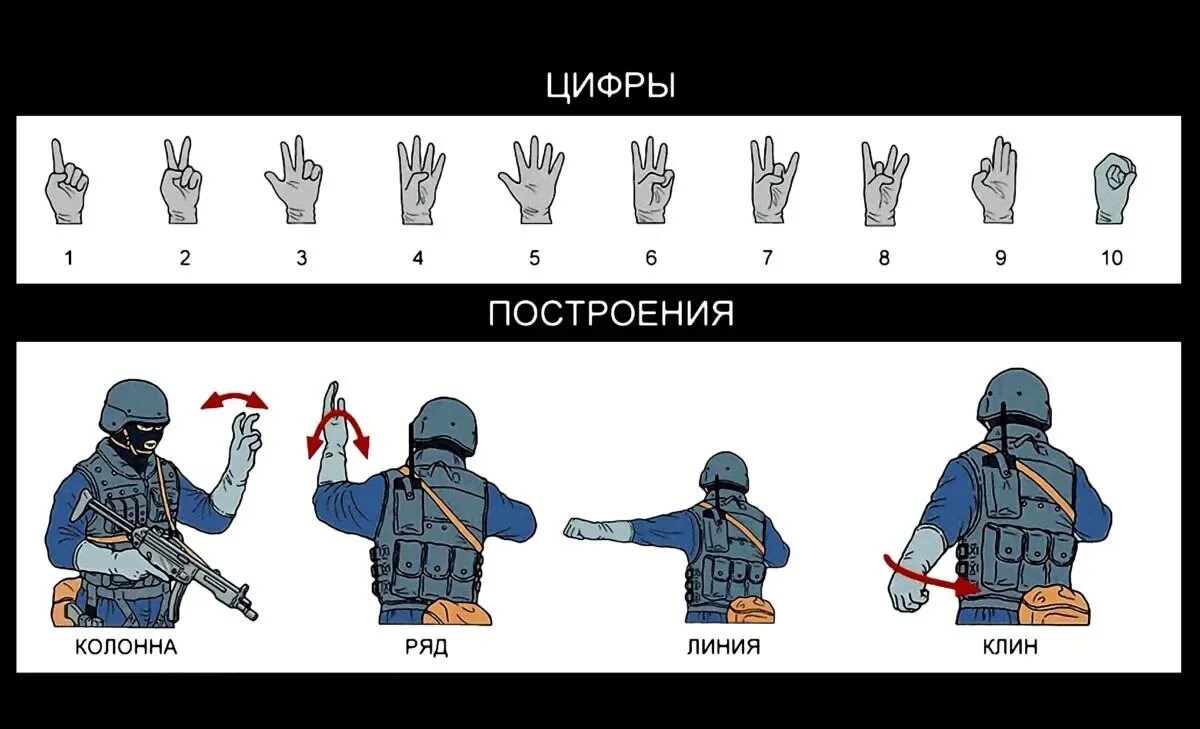 ЦИФРЫ

1 2 3 4 5 6 7 8 9 10

ПОСТРОЕНИЯ

КОЛОННА РЯД ЛИНИЯ КЛИН