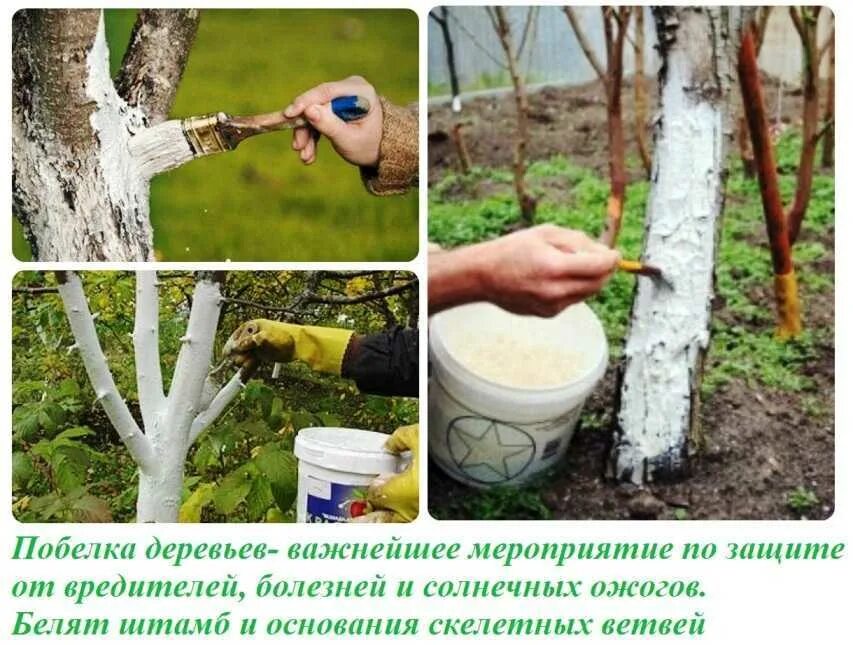 Побелка деревьев- важнейшее мероприятие по защите от вредителей, болезней и солнечных ожогов.
Белят штамб и основания скелетных ветвей