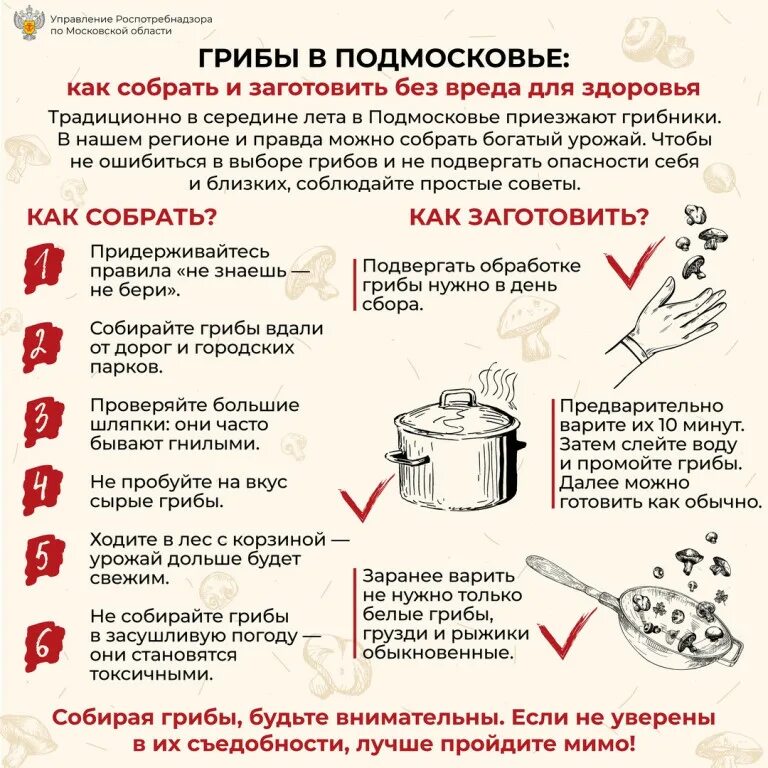 Управление Роспотребнадзора по Московской области

ГРИБЫ В ПОДМОСКОВЬЕ:
как собрать и заготовить без вреда для здоровья

Традиционно в середине лета в Подмосковье приезжают грибники. В нашем регионе и правда можно собрать богатый урожай. Чтобы не ошибиться в выборе грибов и не подвергать опасности себя и близких, соблюдайте простые советы.

КАК СОБРАТЬ?

1 Придерживайтесь правила «не знаешь — не бери».

2 Собирайте грибы вдали от дорог и городских парков.

3 Проверяйте большие шляпки: они часто бывают гнилыми.

4 Не пробуйте на вкус сырые грибы.

5 Ходите в лес с корзиной — урожай дольше будет свежим.

6 Не собирайте грибы в засушливую погоду — они становятся токсичными.

КАК ЗАГОТОВИТЬ?

Подвергать обработке грибы нужно в день сбора.

Предварительно варите их 10 минут. Затем слейте воду и промойте грибы. Далее можно готовить как обычно.

Заранее варить не нужно только белые грибы, грузди и рыжики обыкновенные.

Собирая грибы, будьте внимательны. Если не уверены в их съедобности, лучше пройдите мимо!