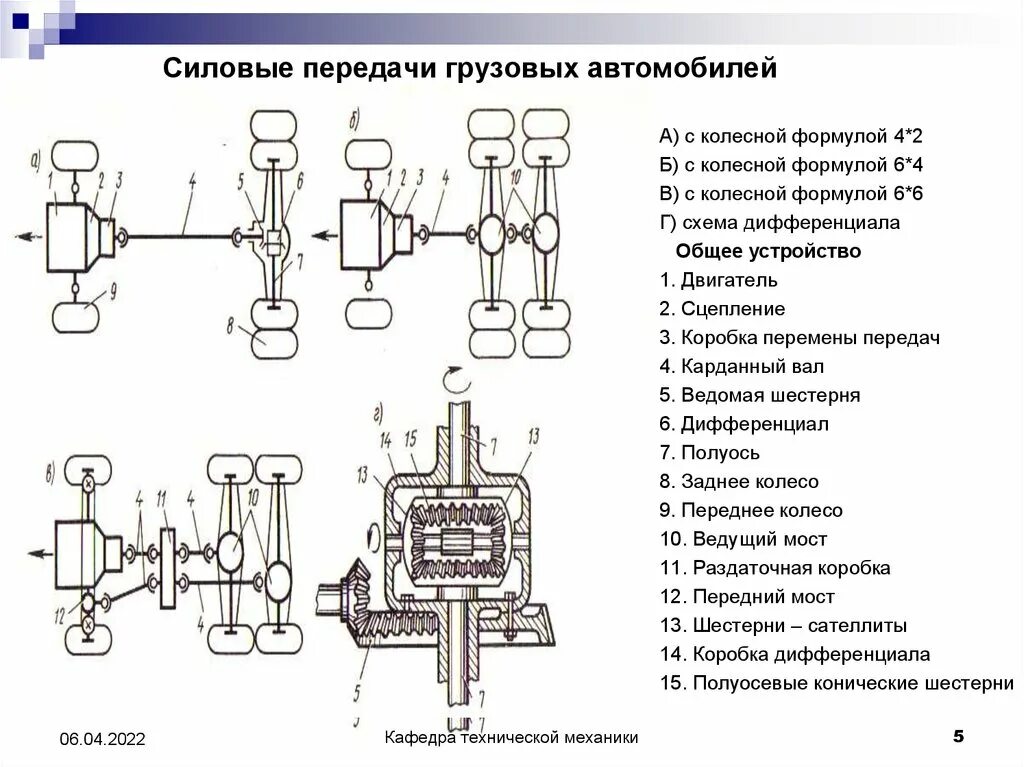 Силовые передачи грузовых автомобилей

а)
1 2 3 4 5 6 7 8 9

б)
1 2 3 4 10

в)
4 11 4 10 12 4

г)
14 15 7 13 13 5 7

А) с колесной формулой 4*2
Б) с колесной формулой 6*4
В) с колесной формулой 6*6
Г) схема дифференциала
Общее устройство
1. Двигатель
2. Сцепление
3. Коробка перемены передач
4. Карданный вал
5. Ведомая шестерня
6. Дифференциал
7. Полуось
8. Заднее колесо
9. Переднее колесо
10. Ведущий мост
11. Раздаточная коробка
12. Передний мост
13. Шестерни – сателлиты
14. Коробка дифференциала
15. Полуосевые конические шестерни

06.04.2022
Кафедра технической механики
5