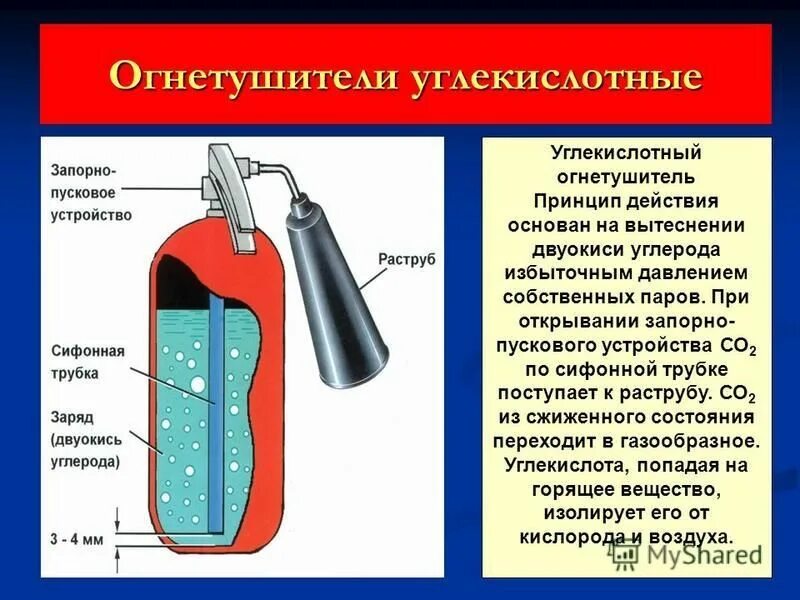 Огнетушители углекислотные

Запорно-пусковое устройство

Раструб

Сифонная трубка

Заряд (двуокись углерода)

3 - 4 мм

Углекислотный огнетушитель
Принцип действия основан на вытеснении двуокиси углерода избыточным давлением собственных паров. При открывании запорно-пускового устройства $CO_2$ по сифонной трубке поступает к раструбу. $CO_2$ из сжиженного состояния переходит в газообразное. Углекислота, попадая на горящее вещество, изолирует его от кислорода и воздуха.

MyShared