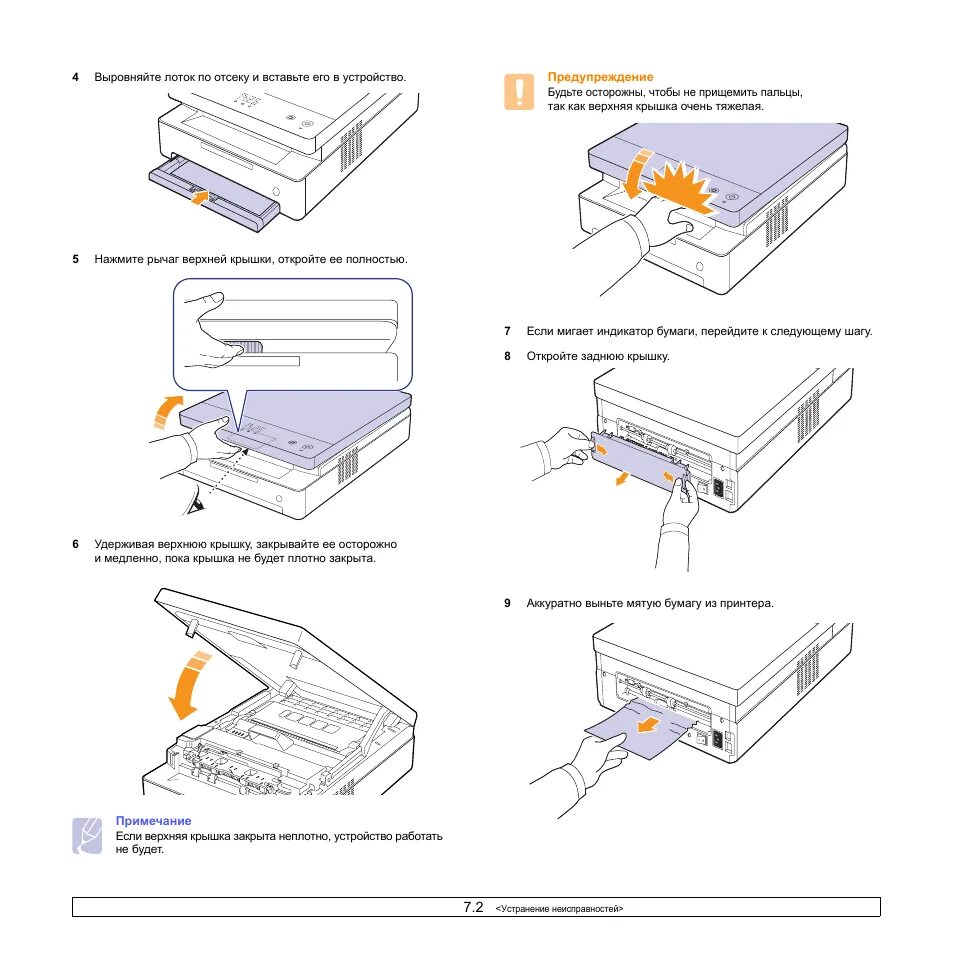 4 Выровняйте лоток по отсеку и вставьте его в устройство.

5 Нажмите рычаг верхней крышки, откройте ее полностью.

6 Удерживая верхнюю крышку, закрывайте ее осторожно и медленно, пока крышка не будет плотно закрыта.

Примечание
Если верхняя крышка закрыта неплотно, устройство работать не будет.

Предупреждение
Будьте осторожны, чтобы не прищемить пальцы, так как верхняя крышка очень тяжелая.

7 Если мигает индикатор бумаги, перейдите к следующему шагу.

8 Откройте заднюю крышку.

9 Аккуратно выньте мятую бумагу из принтера.

7.2 <Устранение неисправностей>