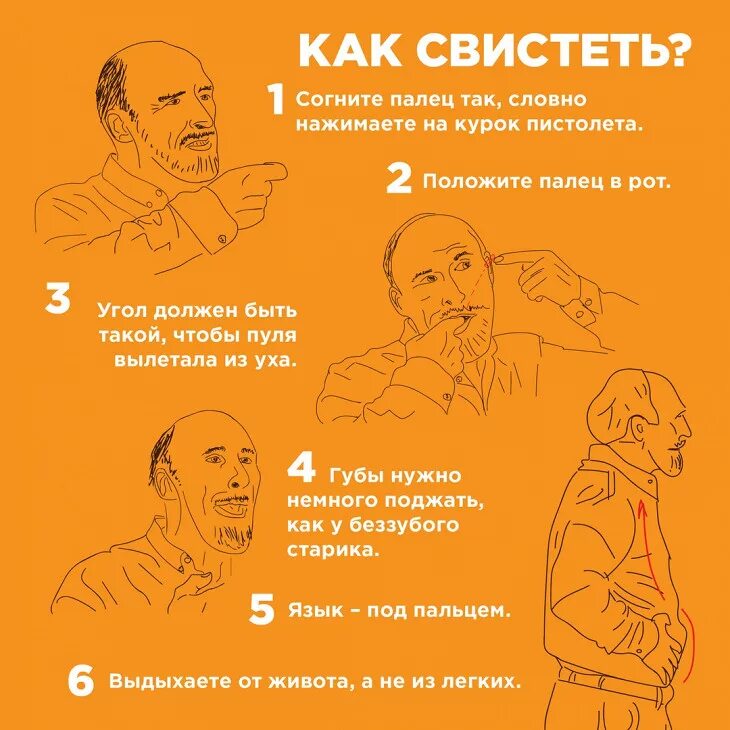 КАК СВИСТЕТЬ?

1 Согните палец так, словно нажимаете на курок пистолета.

2 Положите палец в рот.

3 Угол должен быть такой, чтобы пуля вылетала из уха.

4 Губы нужно немного поджать, как у беззубого старика.

5 Язык – под пальцем.

6 Выдыхаете от живота, а не из легких.