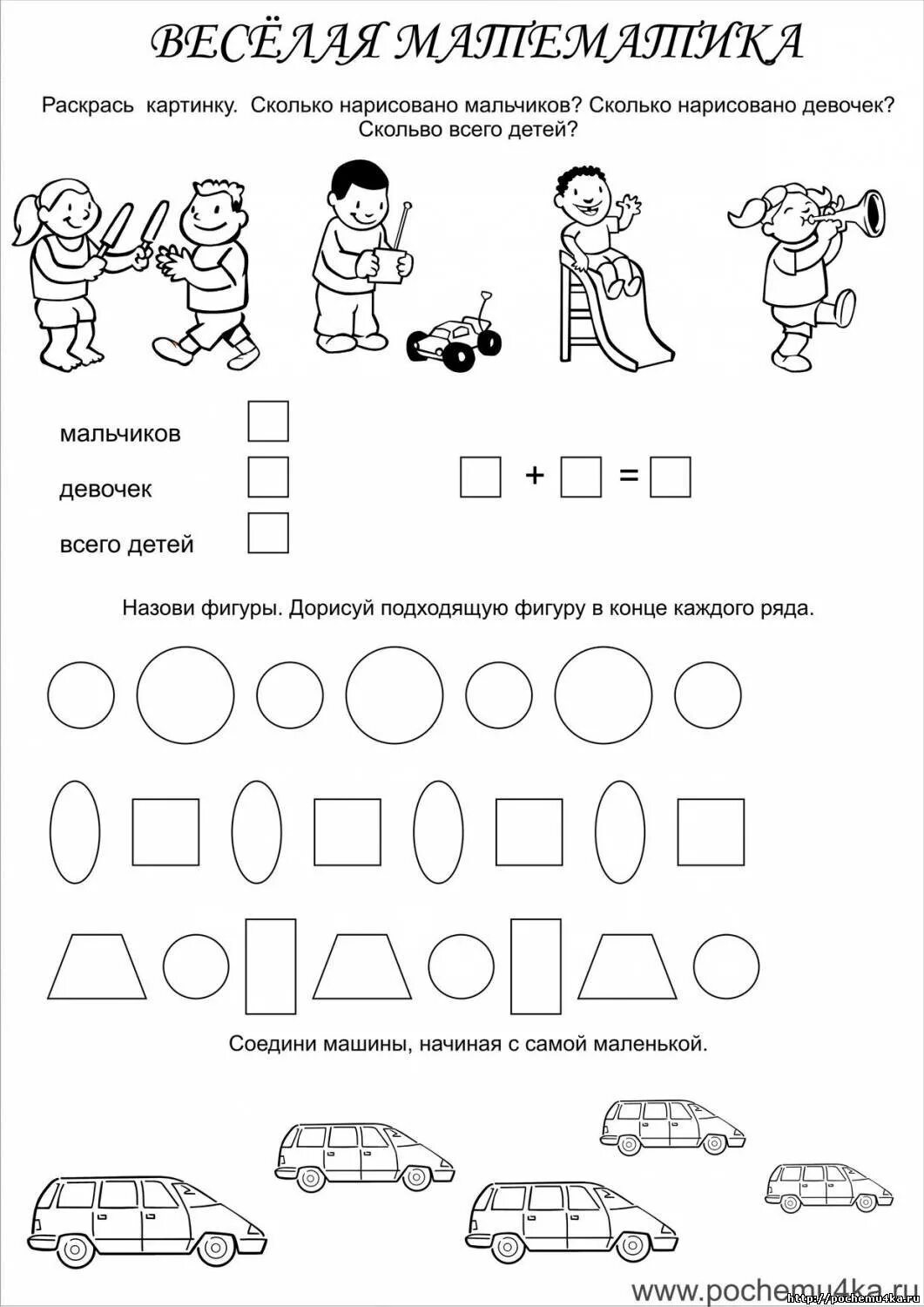 ВЕСЁЛАЯ МАТЕМАТИКА

Раскрась картинку. Сколько нарисовано мальчиков? Сколько нарисовано девочек? Скольво всего детей?

мальчиков

девочек

всего детей

+ =

Назови фигуры. Дорисуй подходящую фигуру в конце каждого ряда.

Соедини машины, начиная с самой маленькой.

www.pochemu4ka.ru

http://pochemu4ka.ru