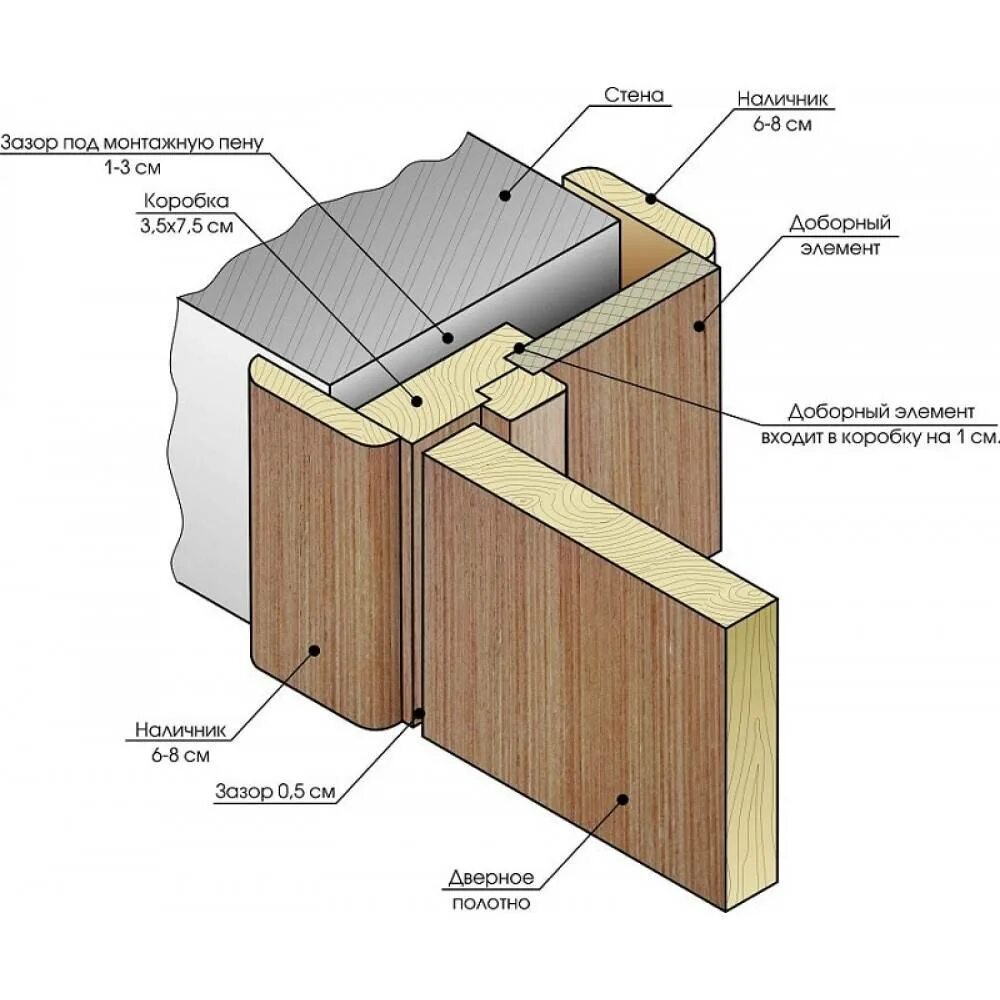 Стена

Наличник
6-8 см

Зазор под монтажную пену
1-3 см

Коробка
3,5х7,5 см

Доборный
элемент

Доборный элемент
входит в коробку на 1 см.

Наличник
6-8 см

Зазор 0,5 см

Дверное
полотно