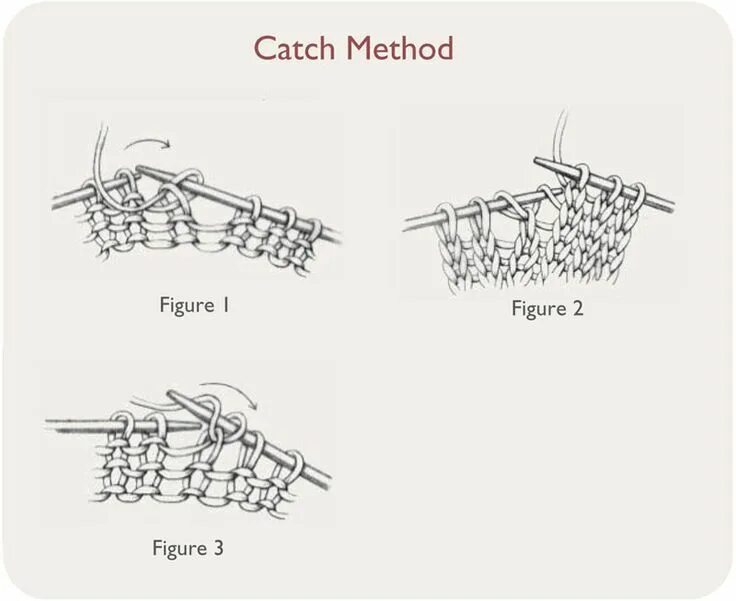 Catch Method

Figure 1

Figure 2

Figure 3