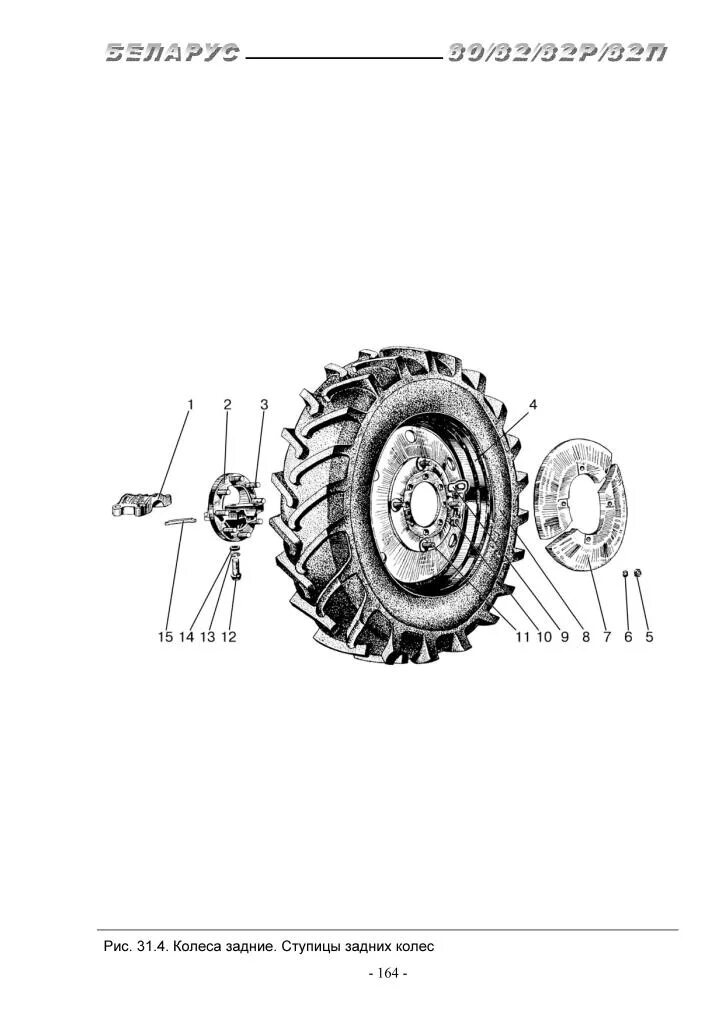 БЕЛАРУС 80/82/82Р/82П

1 2 3 4

15 14 13 12 11 10 9 8 7 6 5

Рис. 31.4. Колеса задние. Ступицы задних колес

- 164 -