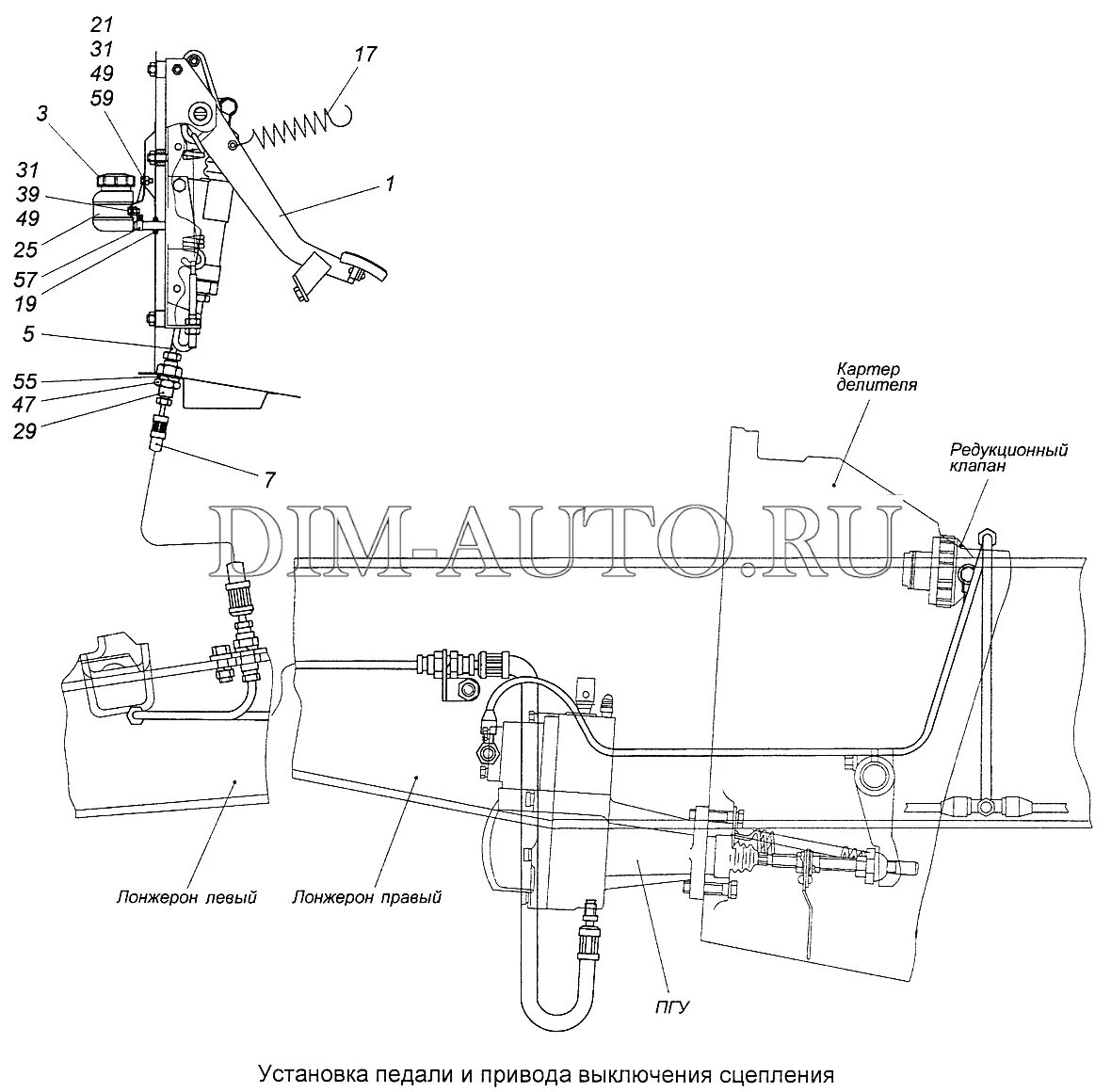 21
31
49
59

17

3

31
39
49
25
57
19

1

5

55
47
29

7

Картер делителя

Редукционный клапан

DIM-AUTO.RU

Лонжерон левый

Лонжерон правый

ПГУ

Установка педали и привода выключения сцепления