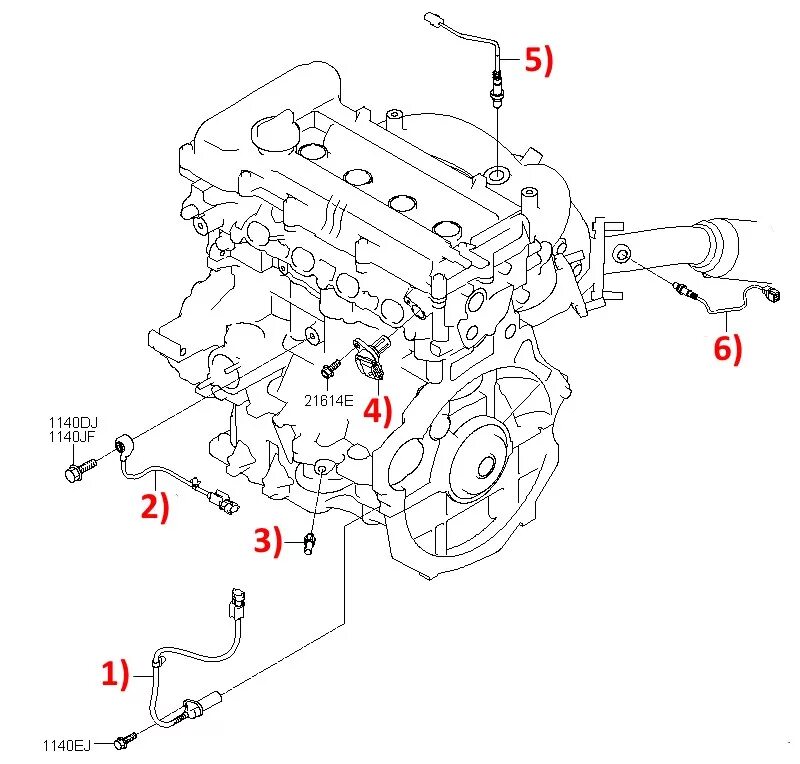 5)

6)

21614E

4)

1140DJ
1140JF

2)

3)

1)

1140EJ