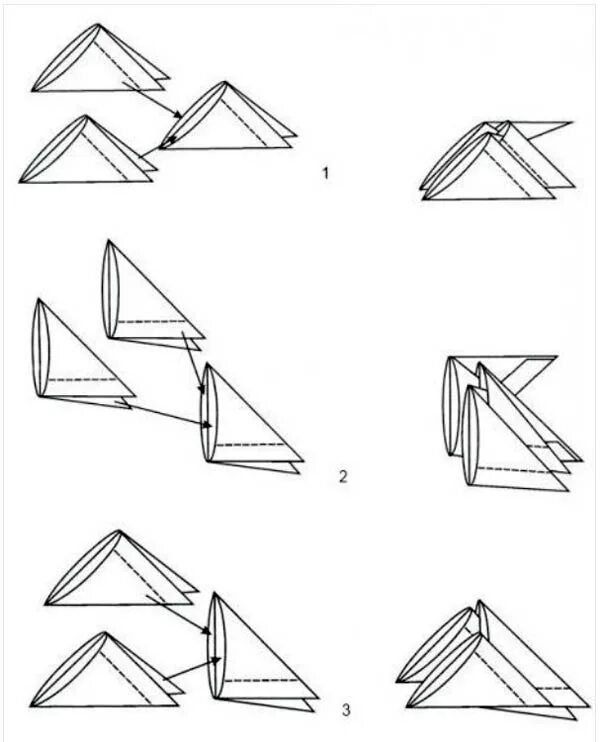 1

2

3