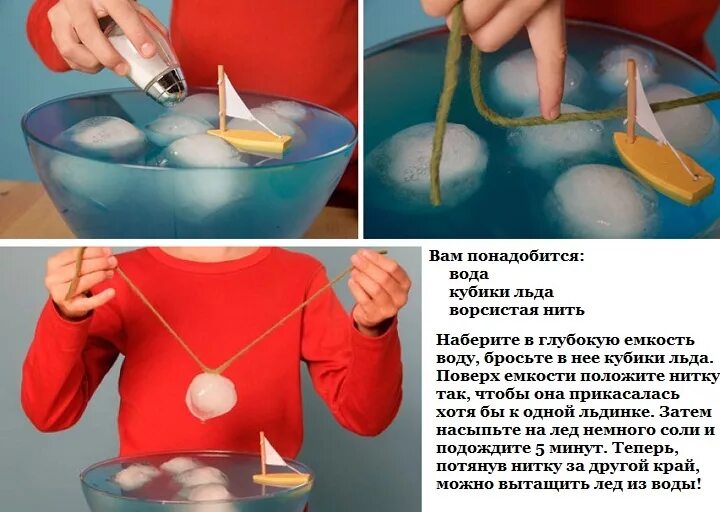 Вам понадобится:
вода
кубики льда
ворсистая нить

Наберите в глубокую емкость воду, бросьте в нее кубики льда. Поверх емкости положите нитку так, чтобы она прикасалась хотя бы к одной льдинке. Затем насыпьте на лед немного соли и подождите 5 минут. Теперь, потянув нитку за другой край, можно вытащить лед из воды!