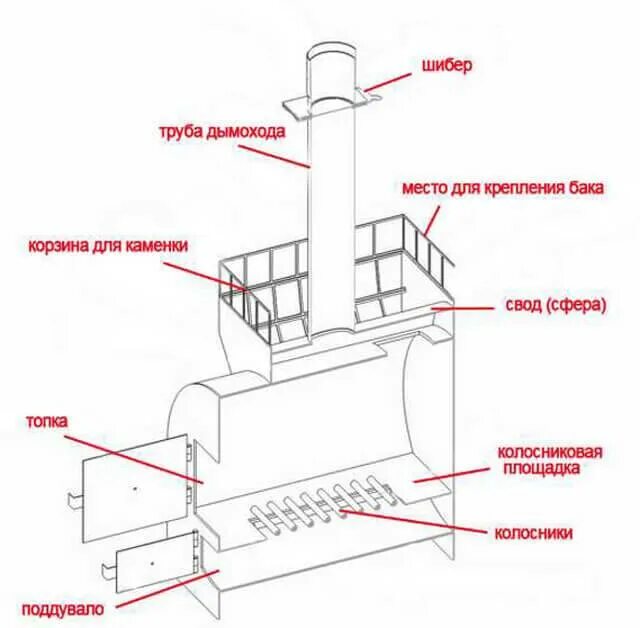 шибер

труба дымохода

место для крепления бака

корзина для каменки

свод (сфера)

топка

колосниковая площадка

колосники

поддувало