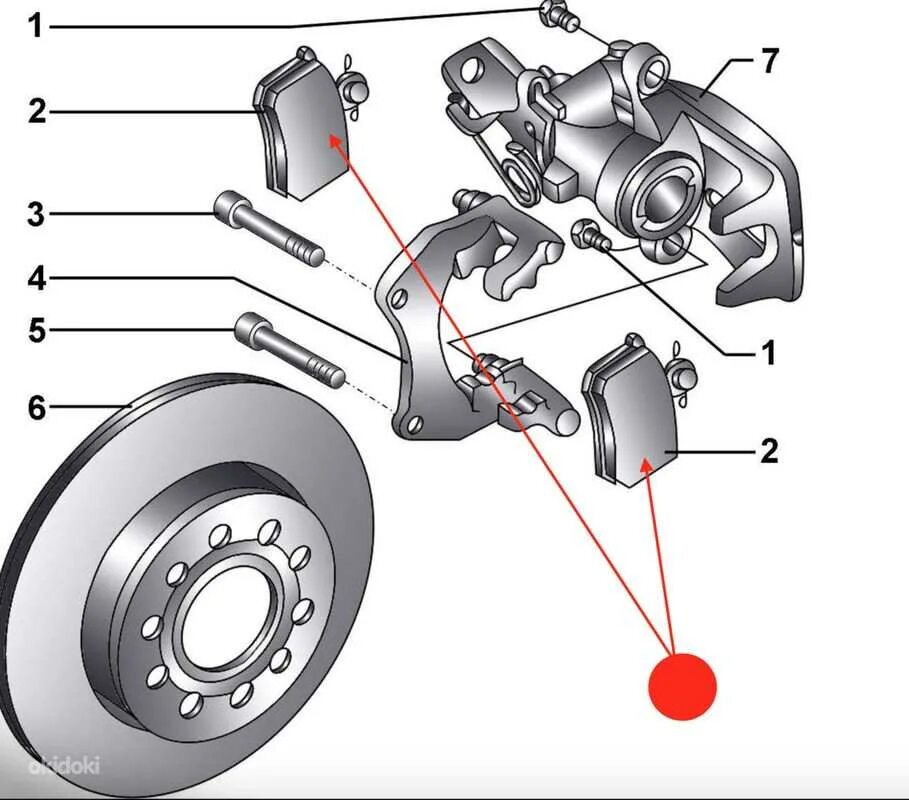 1
2
3
4
5
6
7
1
2
okidoki