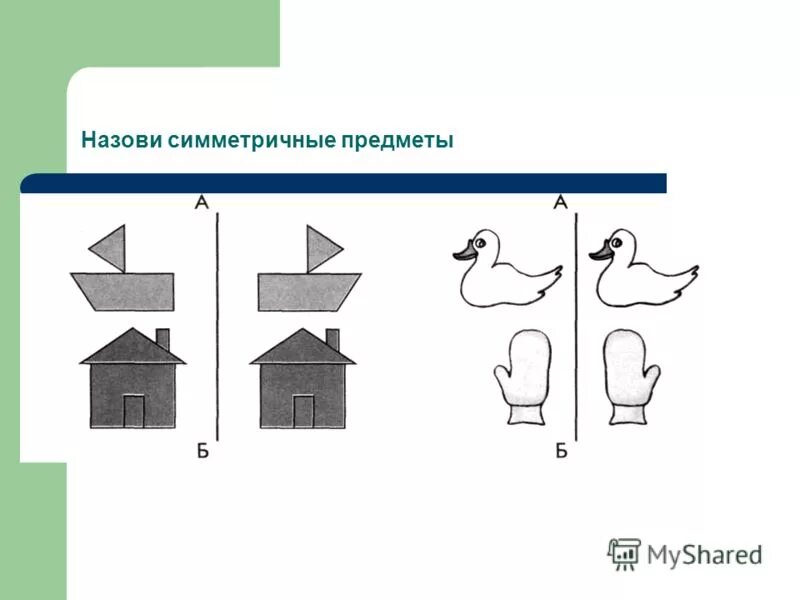 Назови симметричные предметы

А

Б

А

Б

MyShared