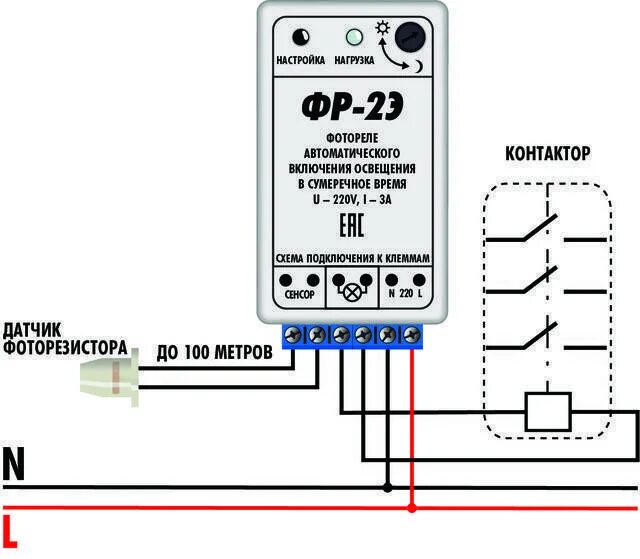 НАСТРОЙКА
НАГРУЗКА

ФР-2Э

ФОТОРЕЛЕ
АВТОМАТИЧЕСКОГО
ВКЛЮЧЕНИЯ ОСВЕЩЕНИЯ
В СУМЕРЕЧНОЕ ВРЕМЯ
U – 220V, I – 3A

EAC

СХЕМА ПОДКЛЮЧЕНИЯ К КЛЕММАМ

СЕНСОР
N 220 L

КОНТАКТОР

ДАТЧИК
ФОТОРЕЗИСТОРА

ДО 100 МЕТРОВ

N

L