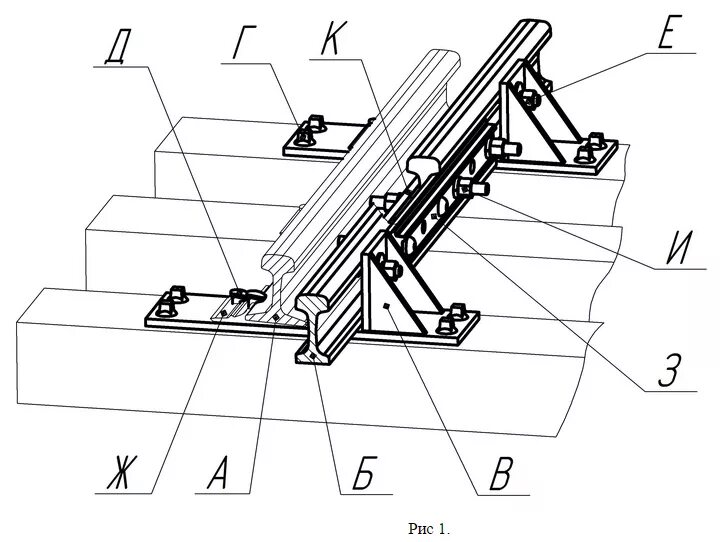 Д
Г
К
Е
И
З
Ж
А
Б
В
Рис 1.