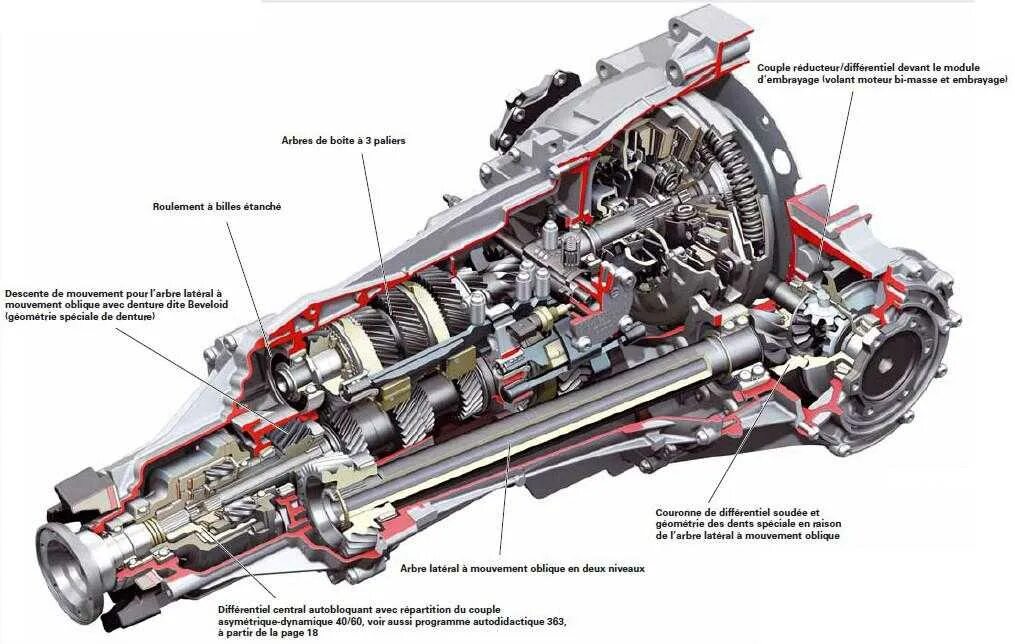 Couple réducteur/différentiel devant le module d'embrayage (volant moteur bi-masse et embrayage)

Arbres de boîte à 3 paliers

Roulement à billes étanché

Descente de mouvement pour l'arbre latéral à mouvement oblique avec denture dite Beveloid (géométrie spéciale de denture)

Couronne de différentiel soudée et géométrie des dents spéciale en raison de l'arbre latéral à mouvement oblique

Arbre latéral à mouvement oblique en deux niveaux

Différentiel central autobloquant avec répartition du couple asymétrique-dynamique 40/60, voir aussi programme autodidactique 363, à partir de la page 18