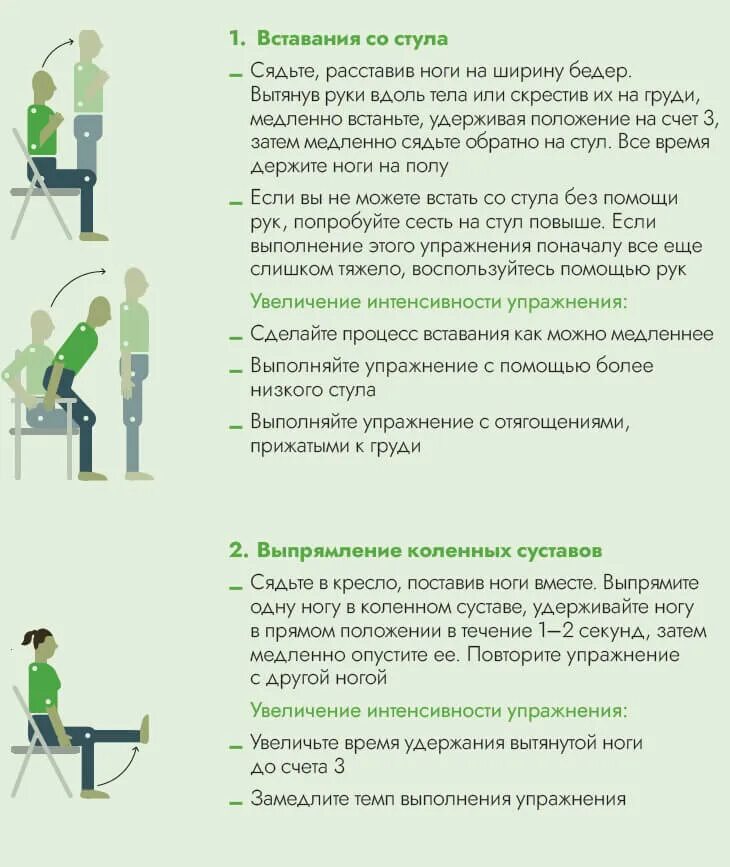 1. Вставания со стула

– Сядьте, расставив ноги на ширину бедер. Вытянув руки вдоль тела или скрестив их на груди, медленно встаньте, удерживая положение на счет 3, затем медленно сядьте обратно на стул. Все время держите ноги на полу

– Если вы не можете встать со стула без помощи рук, попробуйте сесть на стул повыше. Если выполнение этого упражнения поначалу все еще слишком тяжело, воспользуйтесь помощью рук

Увеличение интенсивности упражнения:

– Сделайте процесс вставания как можно медленнее

– Выполняйте упражнение с помощью более низкого стула

– Выполняйте упражнение с отягощениями, прижатыми к груди

2. Выпрямление коленных суставов

– Сядьте в кресло, поставив ноги вместе. Выпрямите одну ногу в коленном суставе, удерживайте ногу в прямом положении в течение 1–2 секунд, затем медленно опустите ее. Повторите упражнение с другой ногой

Увеличение интенсивности упражнения:

– Увеличьте время удержания вытянутой ноги до счета 3

– Замедлите темп выполнения упражнения