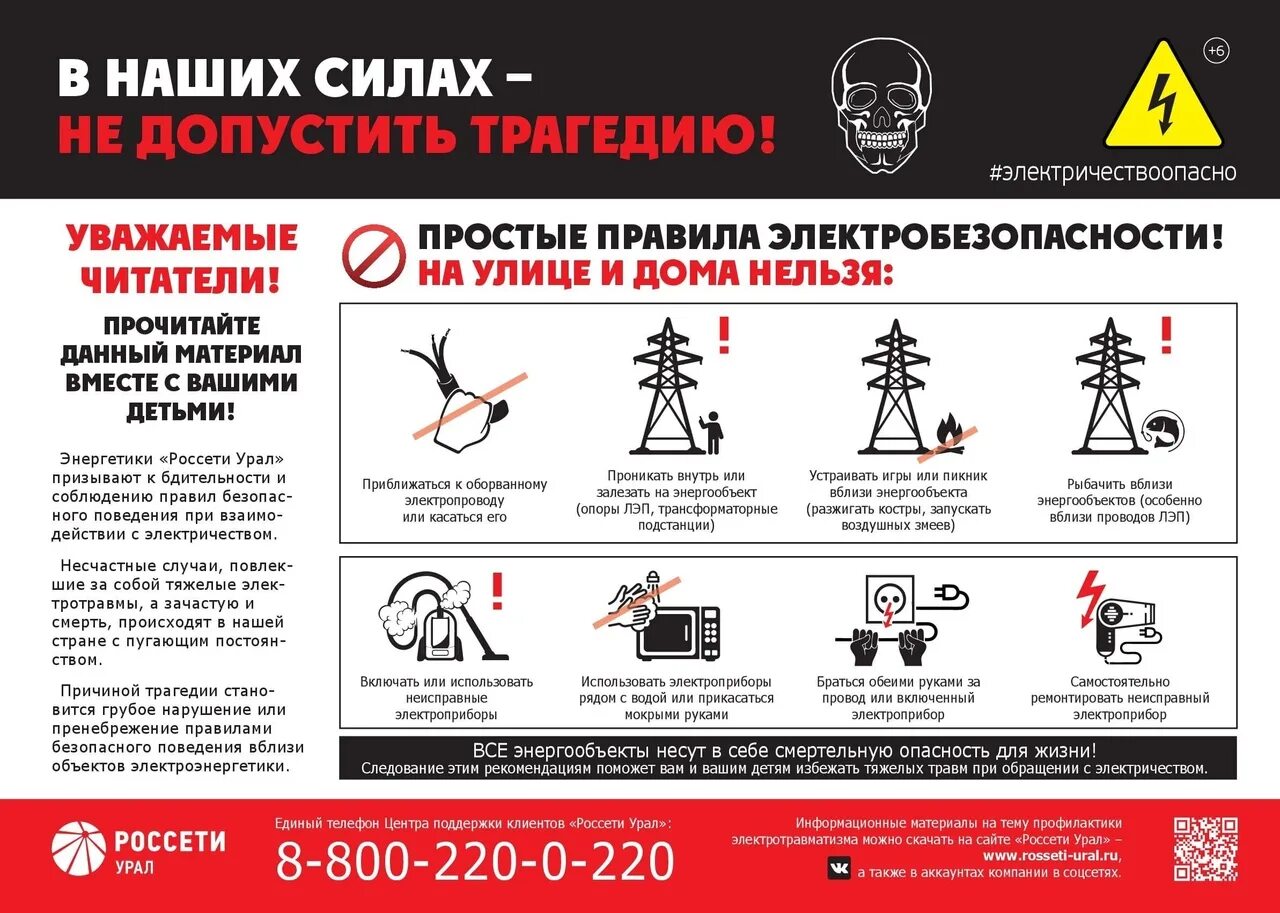 В НАШИХ СИЛАХ –
НЕ ДОПУСТИТЬ ТРАГЕДИЮ!

+6

#электричествоопасно

УВАЖАЕМЫЕ ЧИТАТЕЛИ!

ПРОЧИТАЙТЕ ДАННЫЙ МАТЕРИАЛ ВМЕСТЕ С ВАШИМИ ДЕТЬМИ!

Энергетики «Россети Урал» призывают к бдительности и соблюдению правил безопасного поведения при взаимодействии с электричеством.

Несчастные случаи, повлекшие за собой тяжелые электротравмы, а зачастую и смерть, происходят в нашей стране с пугающим постоянством.

Причиной трагедии становится грубое нарушение или пренебрежение правилами безопасного поведения вблизи объектов электроэнергетики.

ПРОСТЫЕ ПРАВИЛА ЭЛЕКТРОБЕЗОПАСНОСТИ!
НА УЛИЦЕ И ДОМА НЕЛЬЗЯ:

Приближаться к оборванному электропроводу или касаться его

Проникать внутрь или залезать на энергообъект (опоры ЛЭП, трансформаторные подстанции)

Устраивать игры или пикник вблизи энергообъекта (разжигать костры, запускать воздушных змеев)

Рыбачить вблизи энергообъектов (особенно вблизи проводов ЛЭП)

Включать или использовать неисправные электроприборы

Использовать электроприборы рядом с водой или прикасаться мокрыми руками

Браться обеими руками за провод или включенный электроприбор

Самостоятельно ремонтировать неисправный электроприбор

ВСЕ энергообъекты несут в себе смертельную опасность для жизни!
Следование этим рекомендациям поможет вам и вашим детям избежать тяжелых травм при обращении с электричеством.

РОССЕТИ
УРАЛ

Единый телефон Центра поддержки клиентов «Россети Урал»:
8-800-220-0-220

Информационные материалы на тему профилактики электротравматизма можно скачать на сайте «Россети Урал» – www.rosseti-ural.ru, а также в аккаунтах компании в соцсетях.