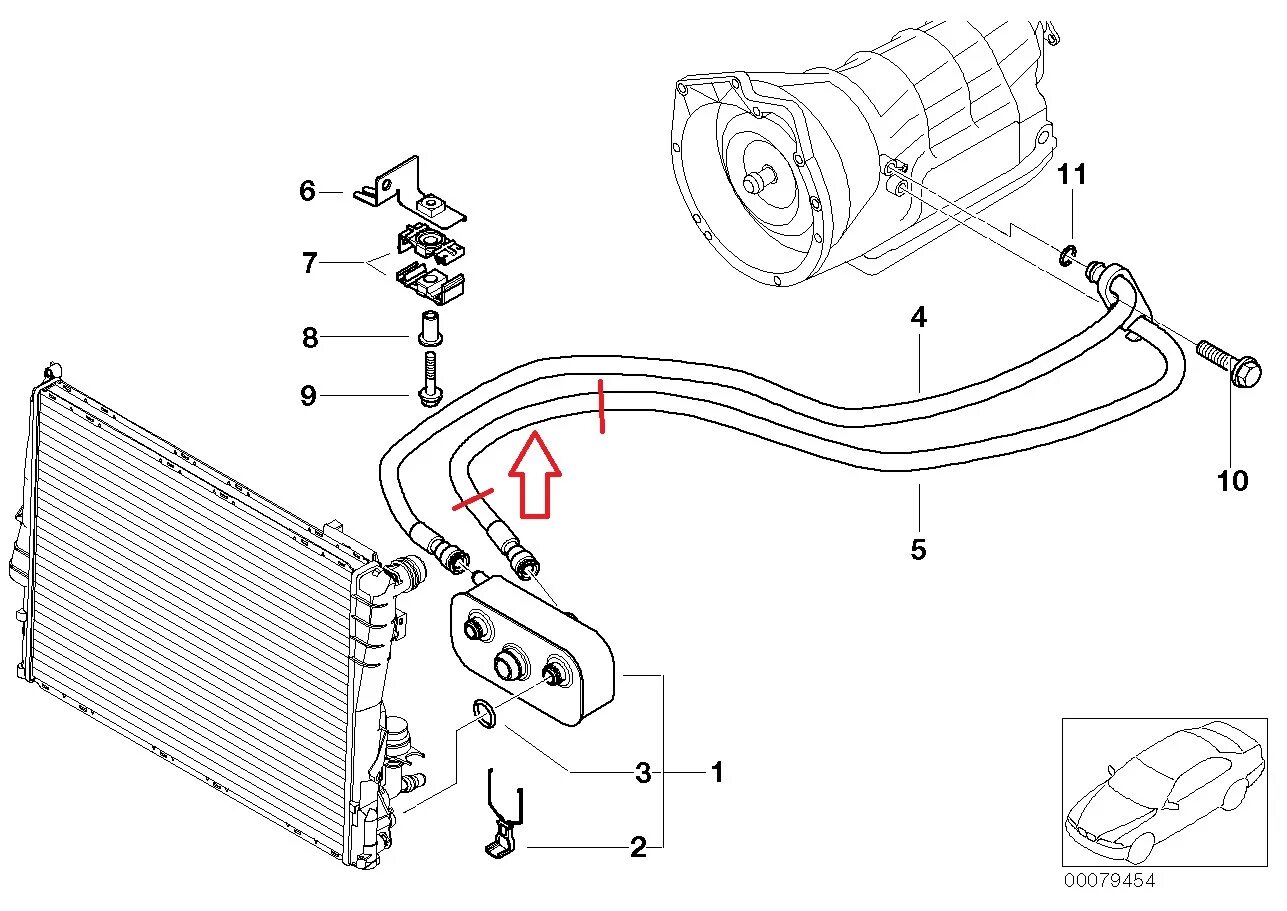 6
7
8
9
11
4
10
5
3
1
2
00079454