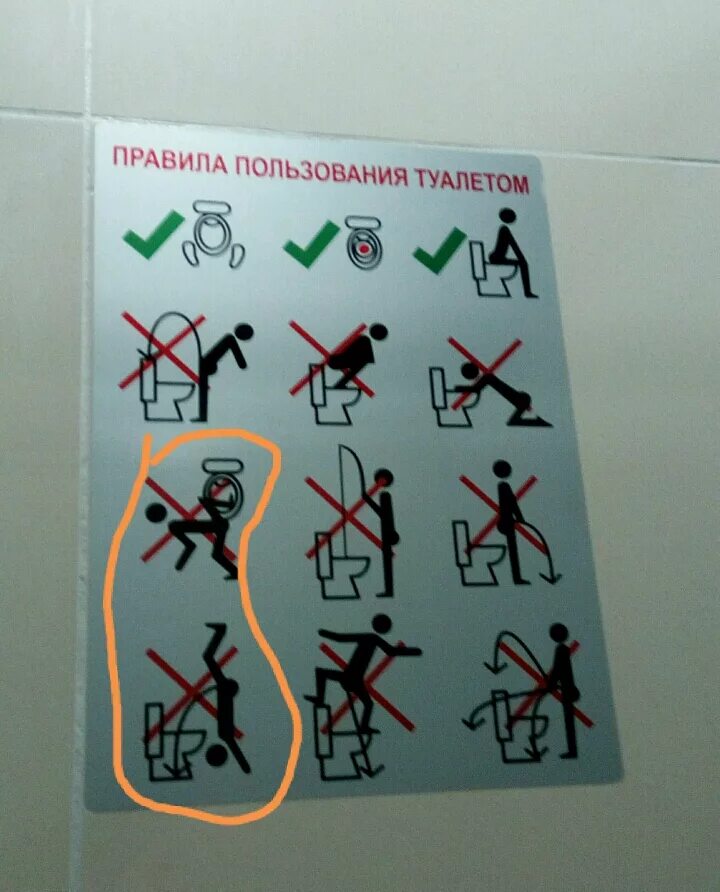 ПРАВИЛА ПОЛЬЗОВАНИЯ ТУАЛЕТОМ