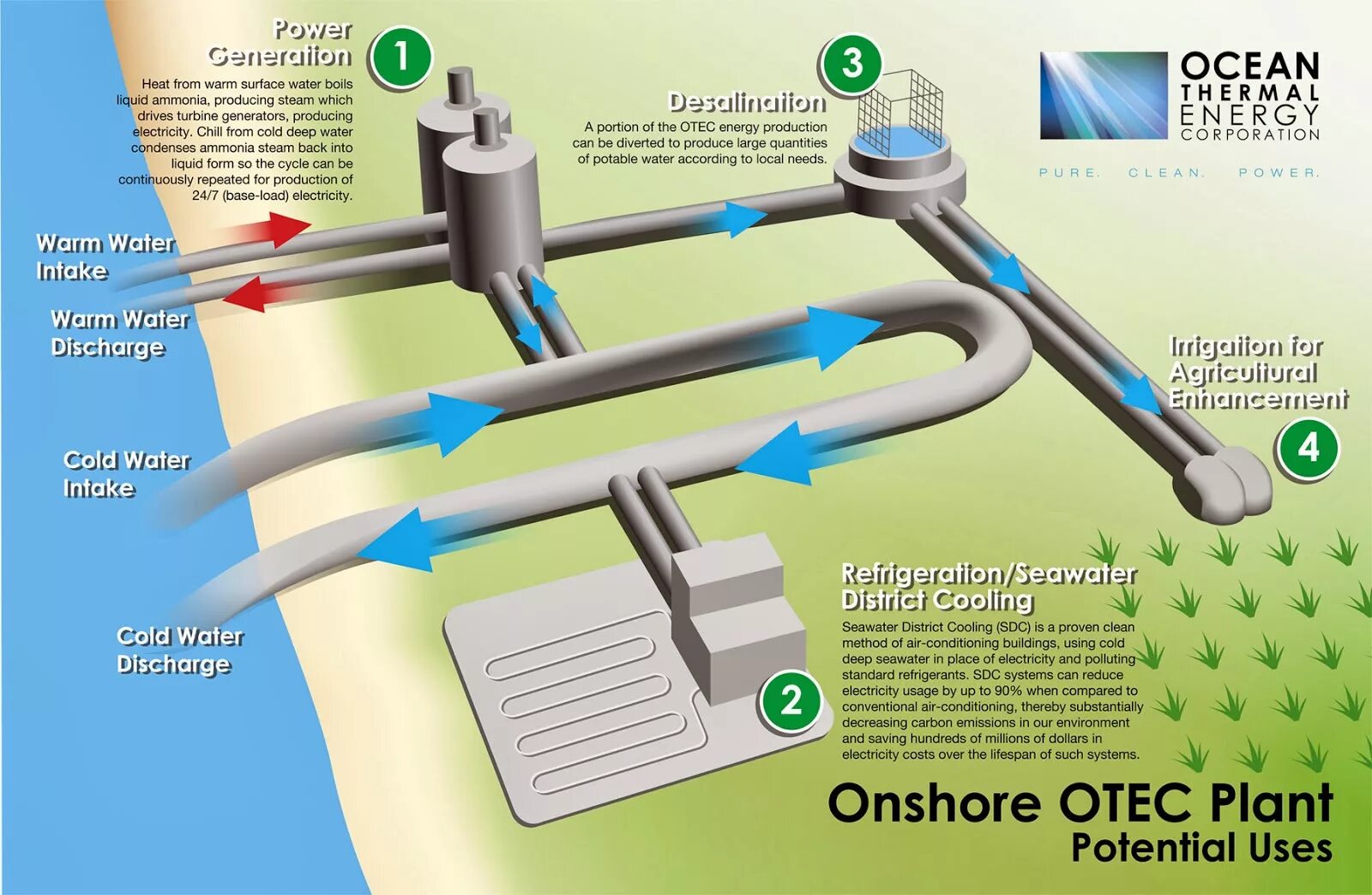 Power Generation

1

Heat from warm surface water boils liquid ammonia, producing steam which drives turbine generators, producing electricity. Chill from cold deep water condenses ammonia steam back into liquid form so the cycle can be continuously repeated for production of 24/7 (base-load) electricity.

3

Desalination

A portion of the OTEC energy production can be diverted to produce large quantities of potable water according to local needs.

OCEAN THERMAL ENERGY CORPORATION

PURE. CLEAN. POWER.

Warm Water Intake

Warm Water Discharge

Cold Water Intake

Cold Water Discharge

Irrigation for Agricultural Enhancement

4

Refrigeration/Seawater District Cooling

Seawater District Cooling (SDC) is a proven clean method of air-conditioning buildings, using cold deep seawater in place of electricity and polluting standard refrigerants. SDC systems can reduce electricity usage by up to 90% when compared to conventional air-conditioning, thereby substantially decreasing carbon emissions in our environment and saving hundreds of millions of dollars in electricity costs over the lifespan of such systems.

2

Onshore OTEC Plant
Potential Uses