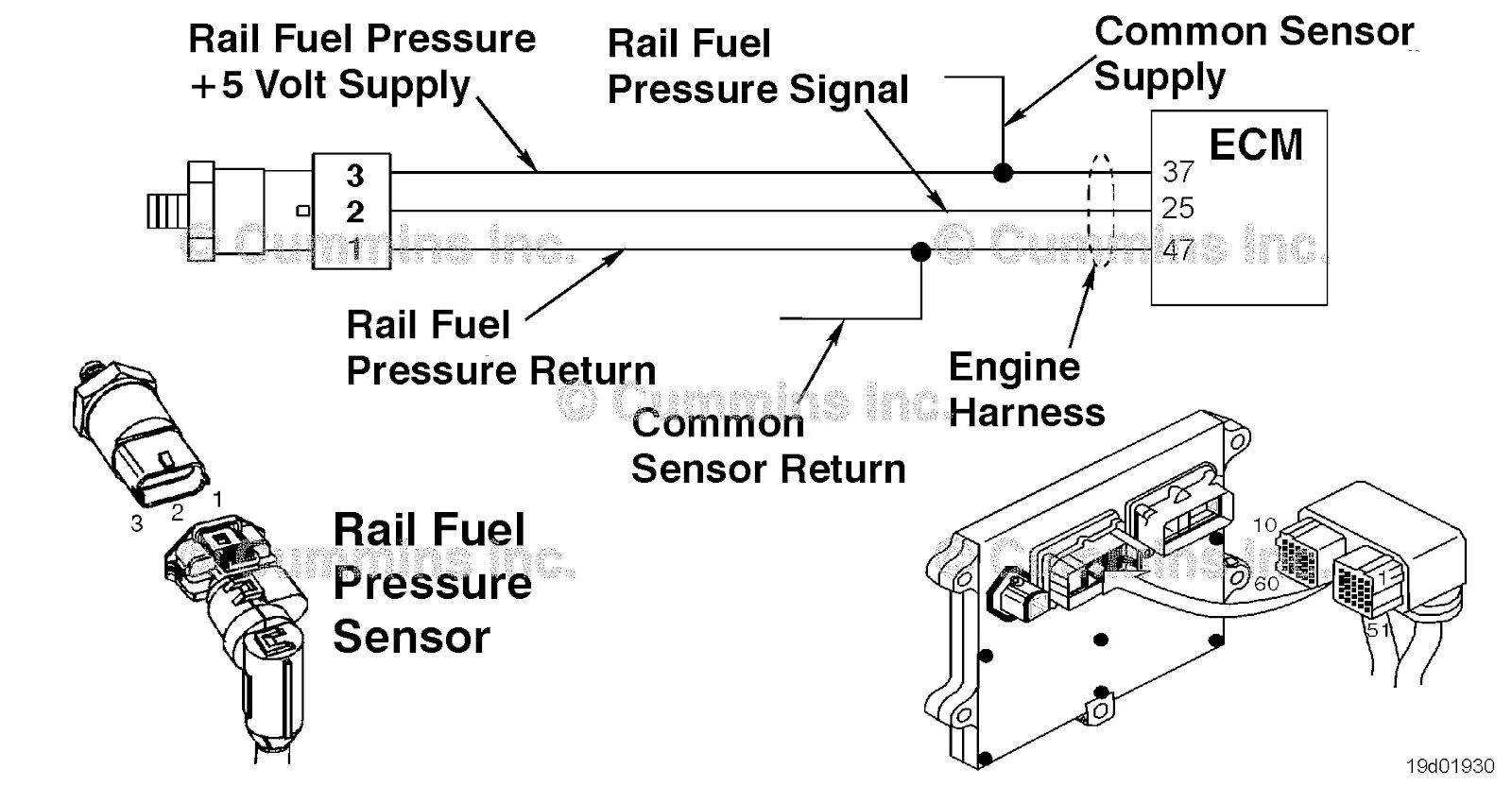 Rail Fuel Pressure +5 Volt Supply

Rail Fuel Pressure Signal

Common Sensor Supply

ECM

3
2
1

37
25
47

© Cummins Inc.

© Cummins Inc.

Rail Fuel Pressure Return

Common Sensor Return

Engine Harness

© Cummins Inc.

3 2 1

Rail Fuel Pressure Sensor

© Cummins Inc.

© Cummins Inc.

10
60
1
51

19d01930