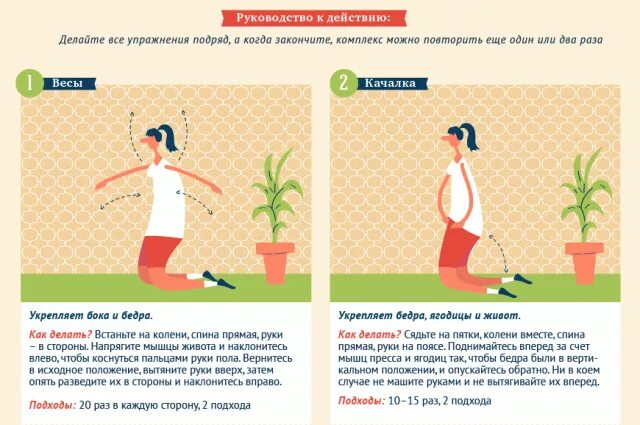 Руководство к действию:

Делайте все упражнения подряд, а когда закончите, комплекс можно повторить еще один или два раза

1 Весы

Укрепляет бока и бедра.

Как делать? Встаньте на колени, спина прямая, руки – в стороны. Напрягите мышцы живота и наклонитесь влево, чтобы коснуться пальцами руки пола. Вернитесь в исходное положение, вытяните руки вверх, затем опять разведите их в стороны и наклонитесь вправо.

Подходы: 20 раз в каждую сторону, 2 подхода

2 Качалка

Укрепляет бедра, ягодицы и живот.

Как делать? Сядьте на пятки, колени вместе, спина прямая, руки на поясе. Поднимайтесь вперед за счет мышц пресса и ягодиц так, чтобы бедра были в вертикальном положении, и опускайтесь обратно. Ни в коем случае не машите руками и не вытягивайте их вперед.

Подходы: 10–15 раз, 2 подхода