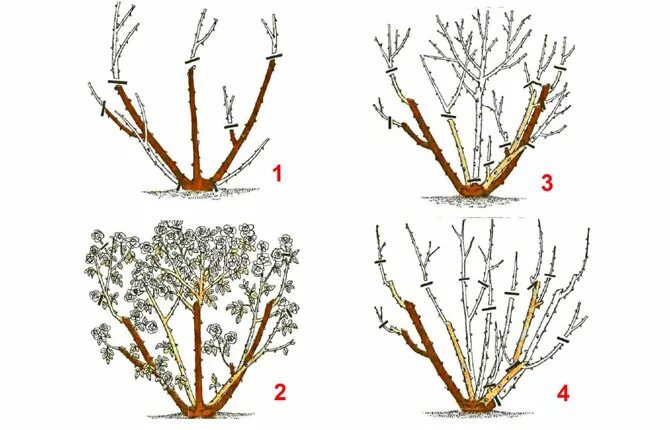 1
3
2
4