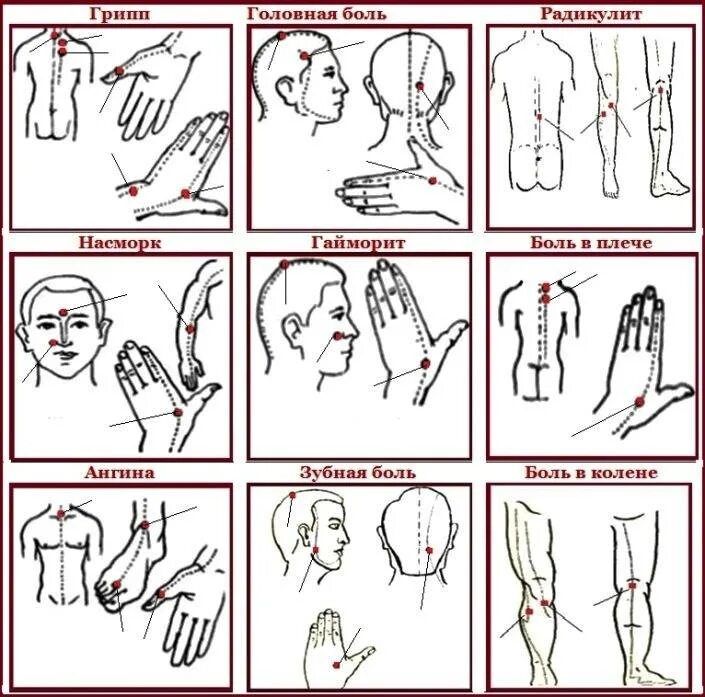 Грипп

Головная боль

Радикулит

Насморк

Гайморит

Боль в плече

Ангина

Зубная боль

Боль в колене