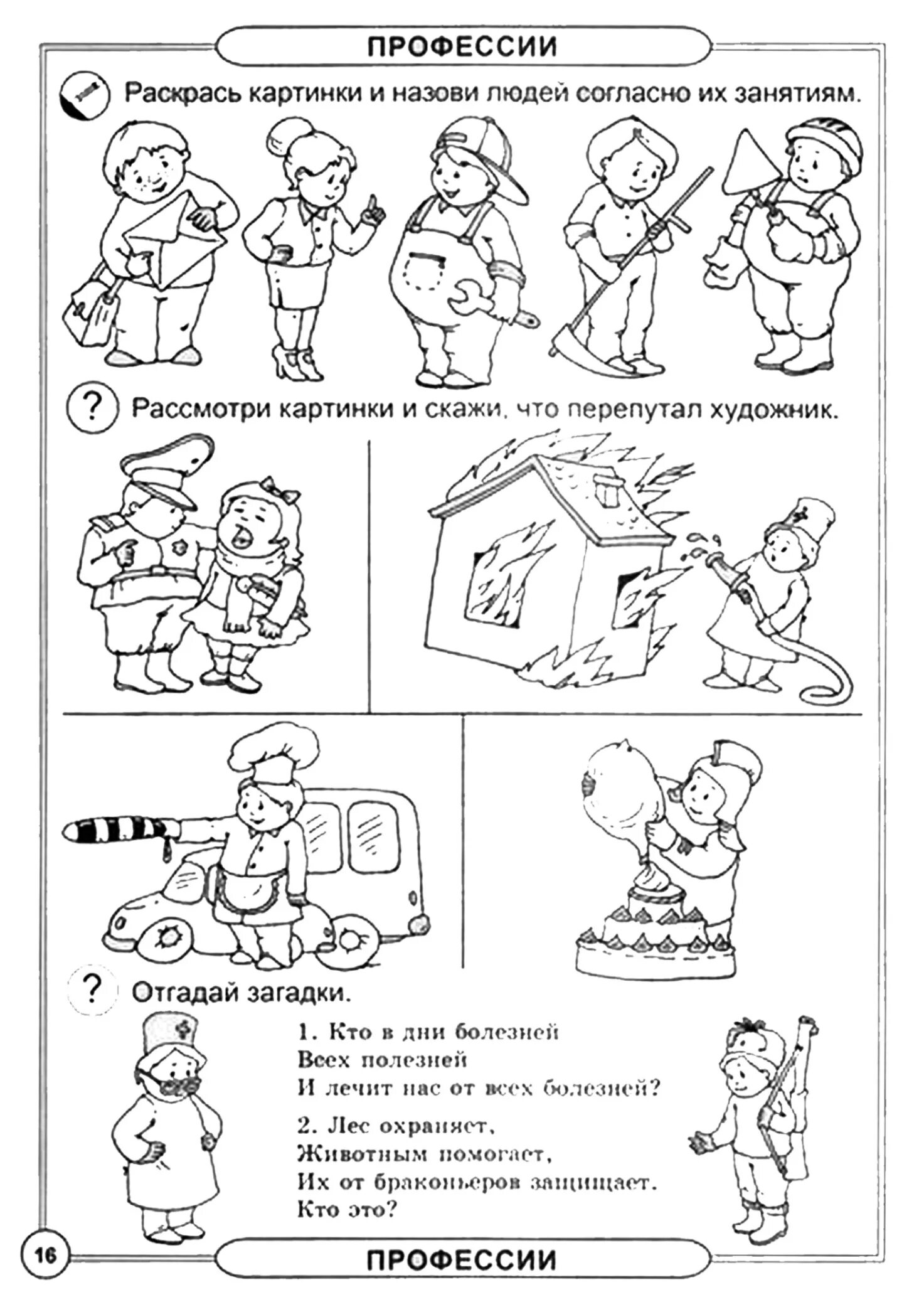 ПРОФЕССИИ

Раскрась картинки и назови людей согласно их занятиям.

? Рассмотри картинки и скажи, что перепутал художник.

? Отгадай загадки.

1. Кто в дни болезней
Всех полезней
И лечит нас от всех болезней?

2. Лес охраняет,
Животным помогает,
Их от браконьеров защищает.
Кто это?

16

ПРОФЕССИИ